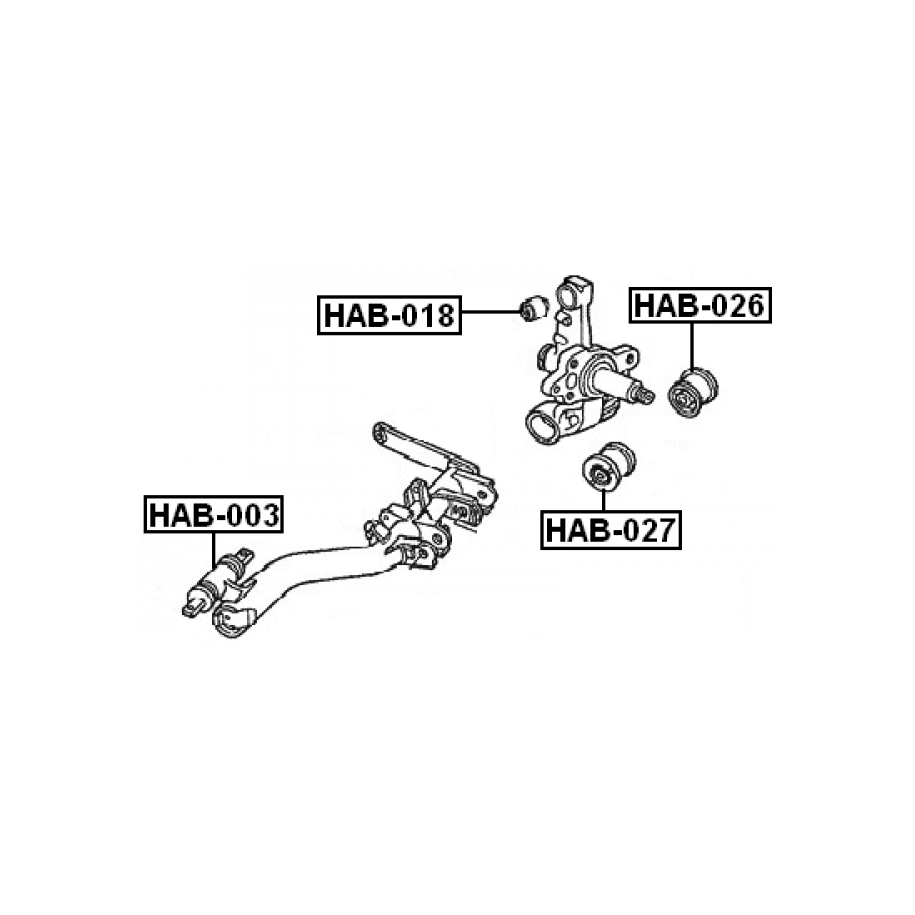 HAB-018
HAB-026
HAB-003
HAB-027