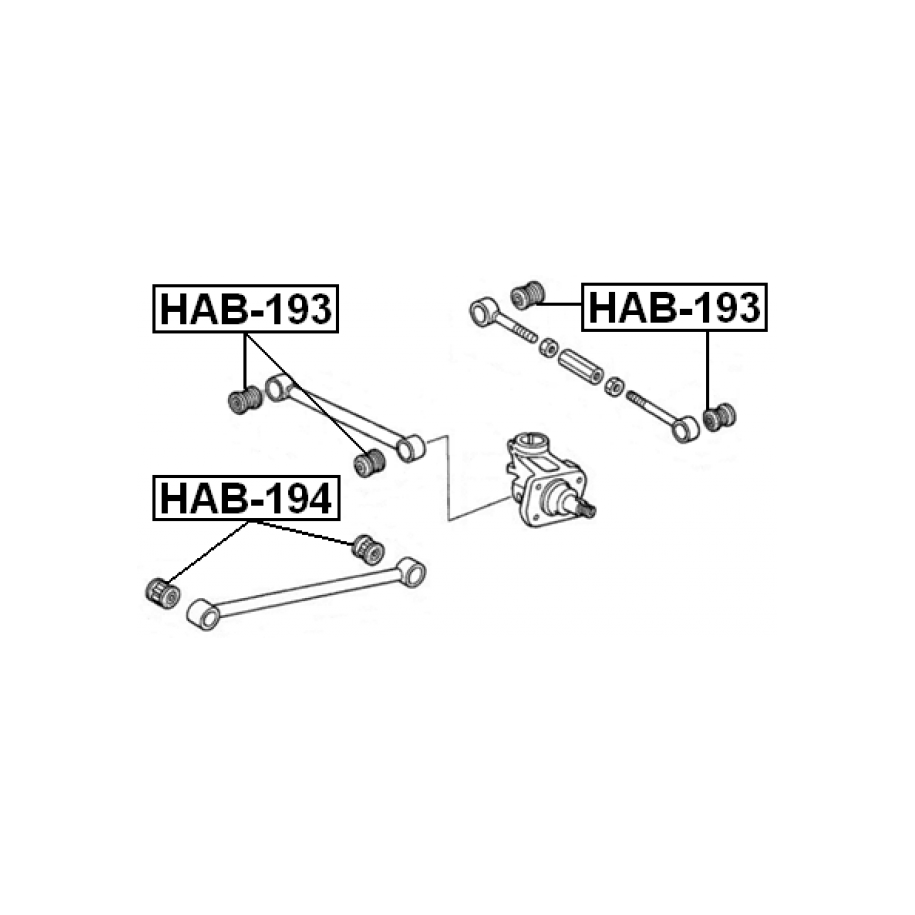 HAB-193

HAB-193

HAB-194