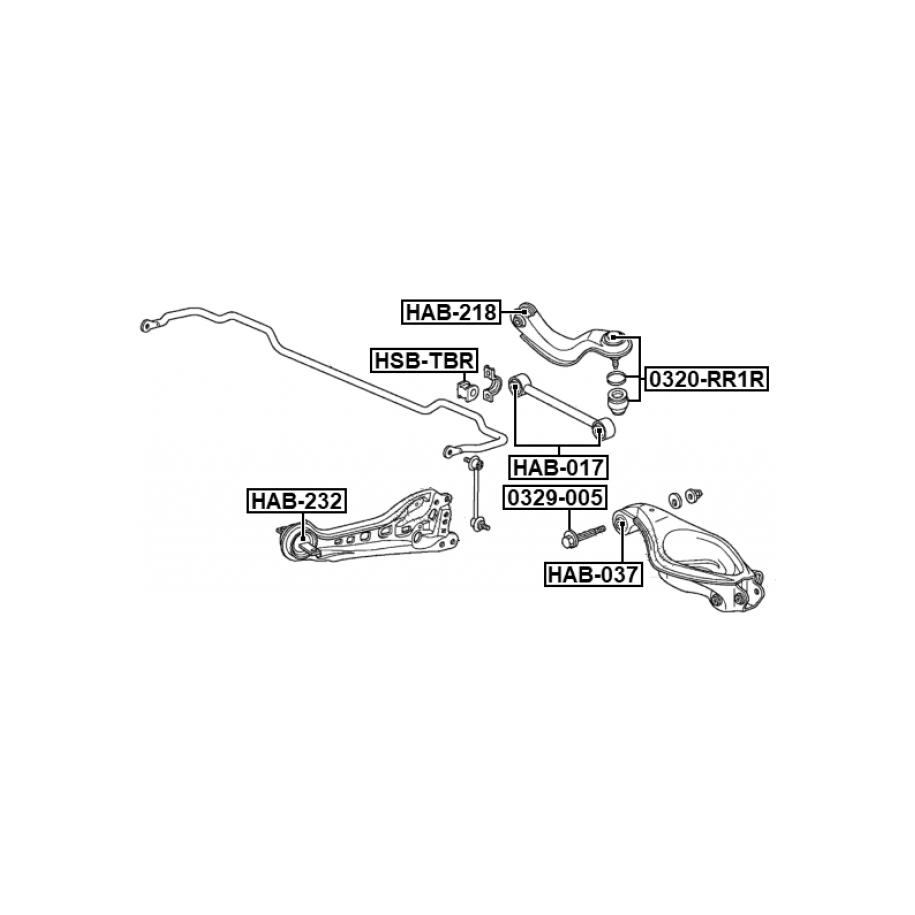 HAB-218
HSB-TBR
0320-RR1R
HAB-017
HAB-232
0329-005
HAB-037