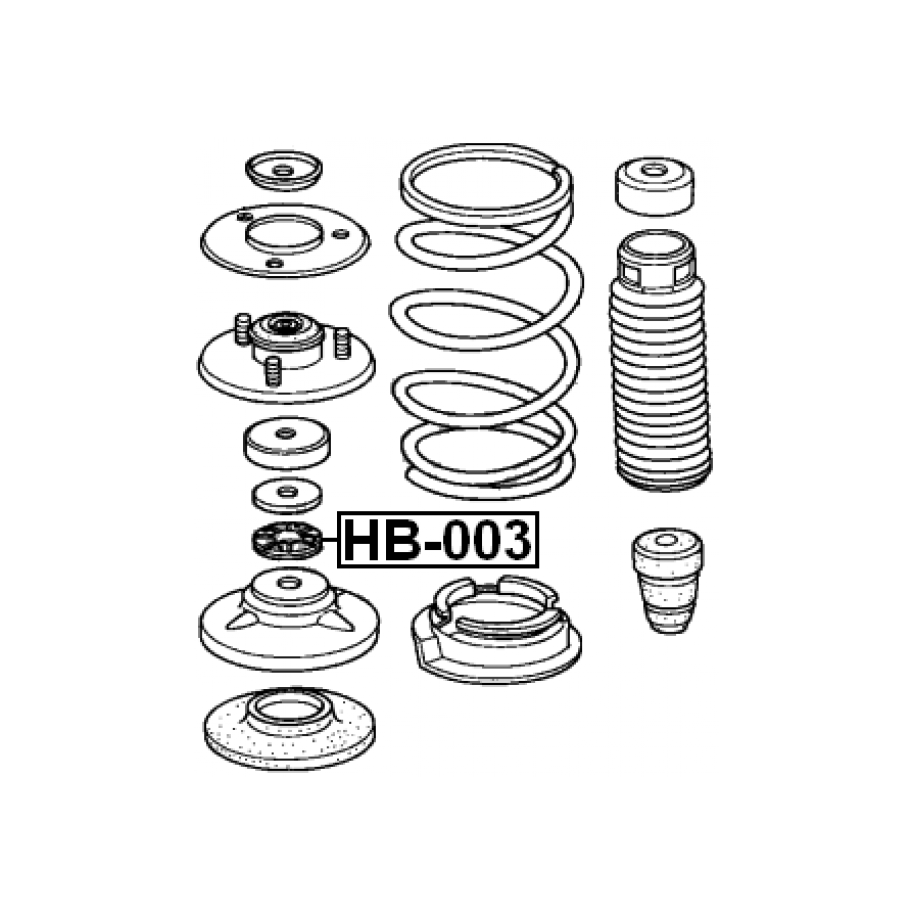 HB-003