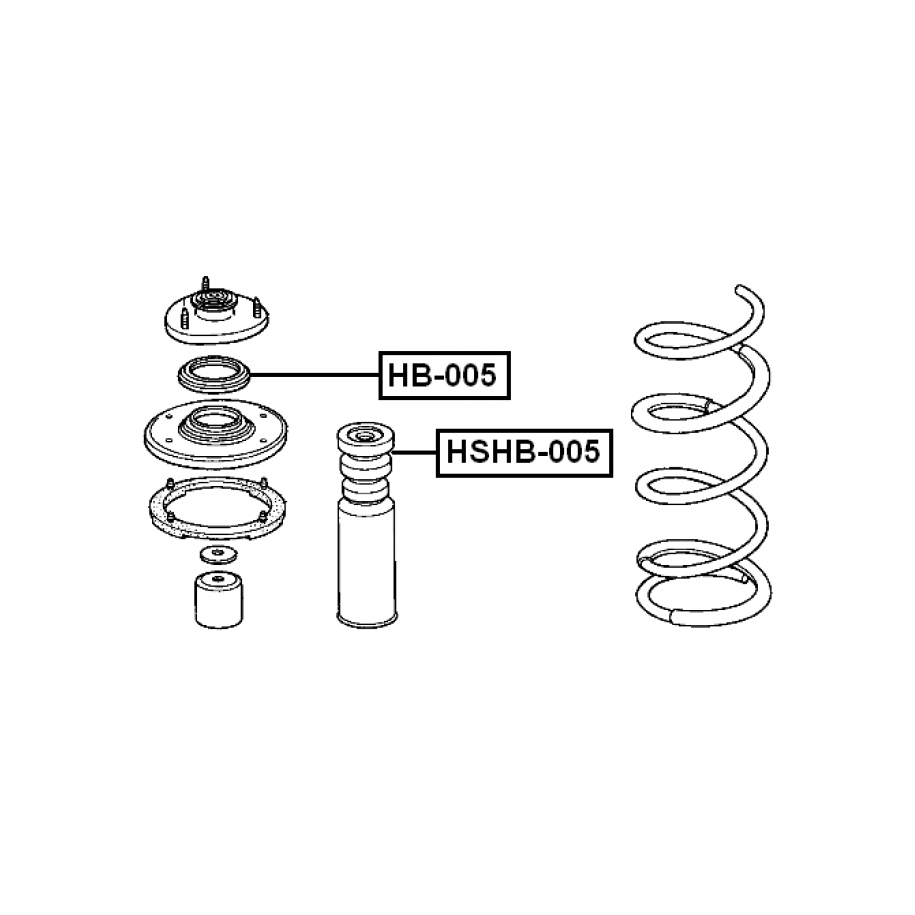 HB-005

HSHB-005