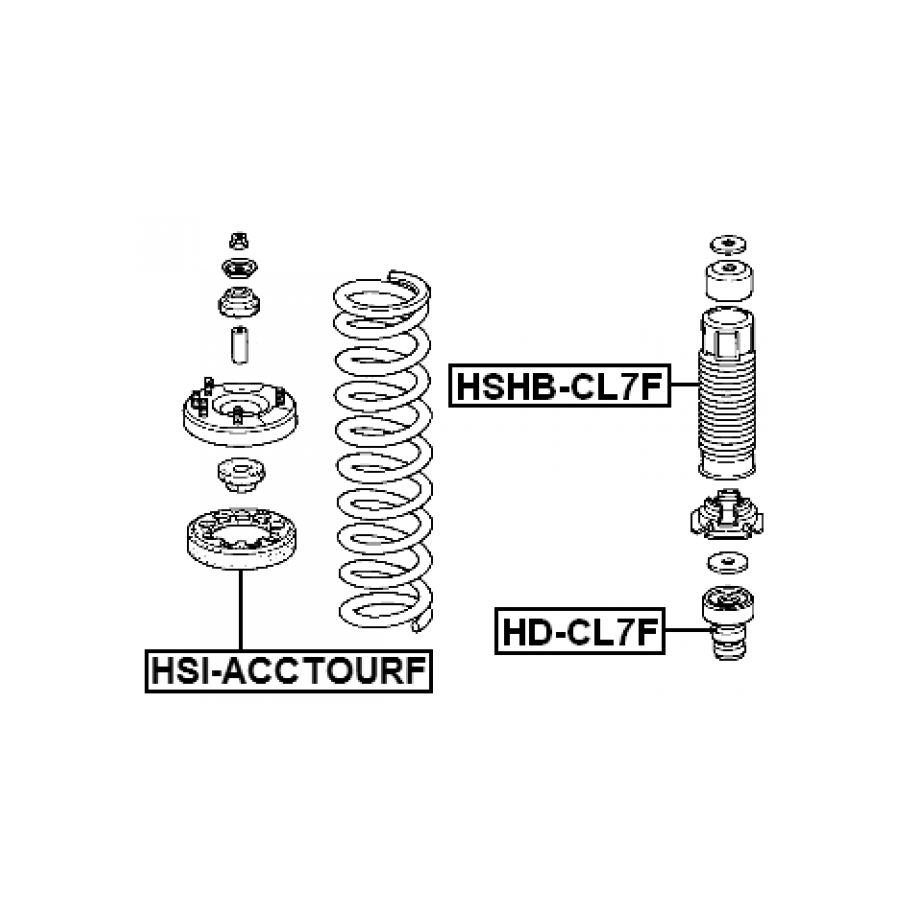 HSHB-CL7F

HD-CL7F

HSI-ACCTOURF