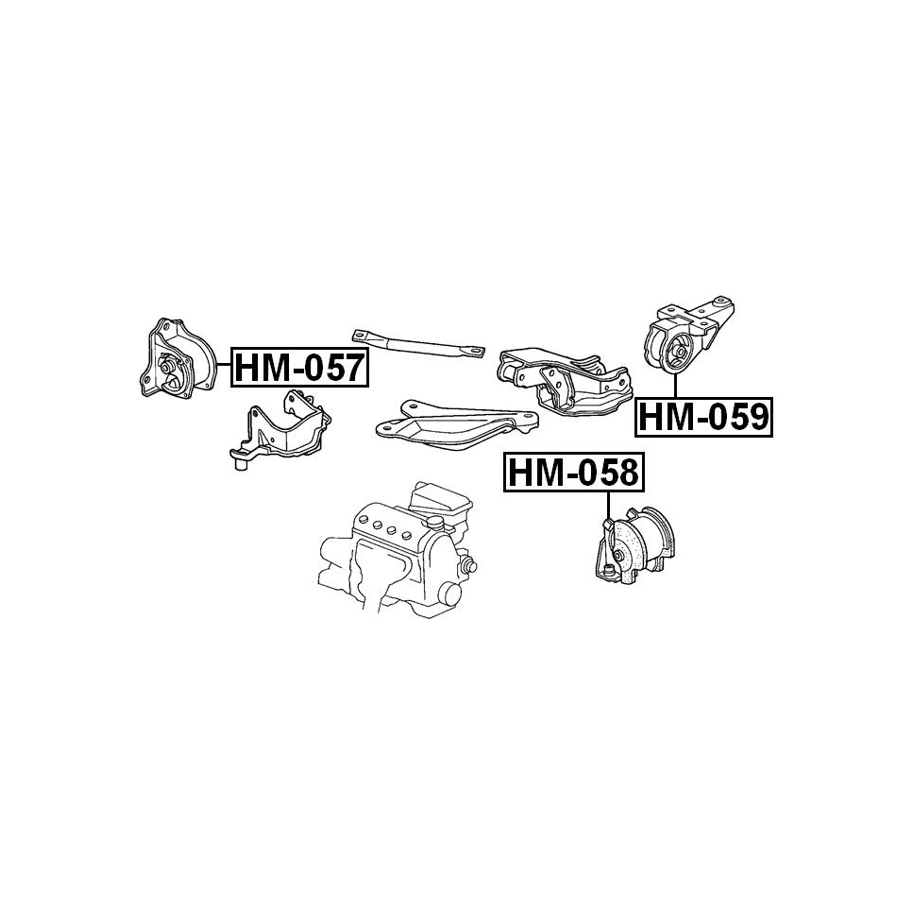 HM-057

HM-059

HM-058