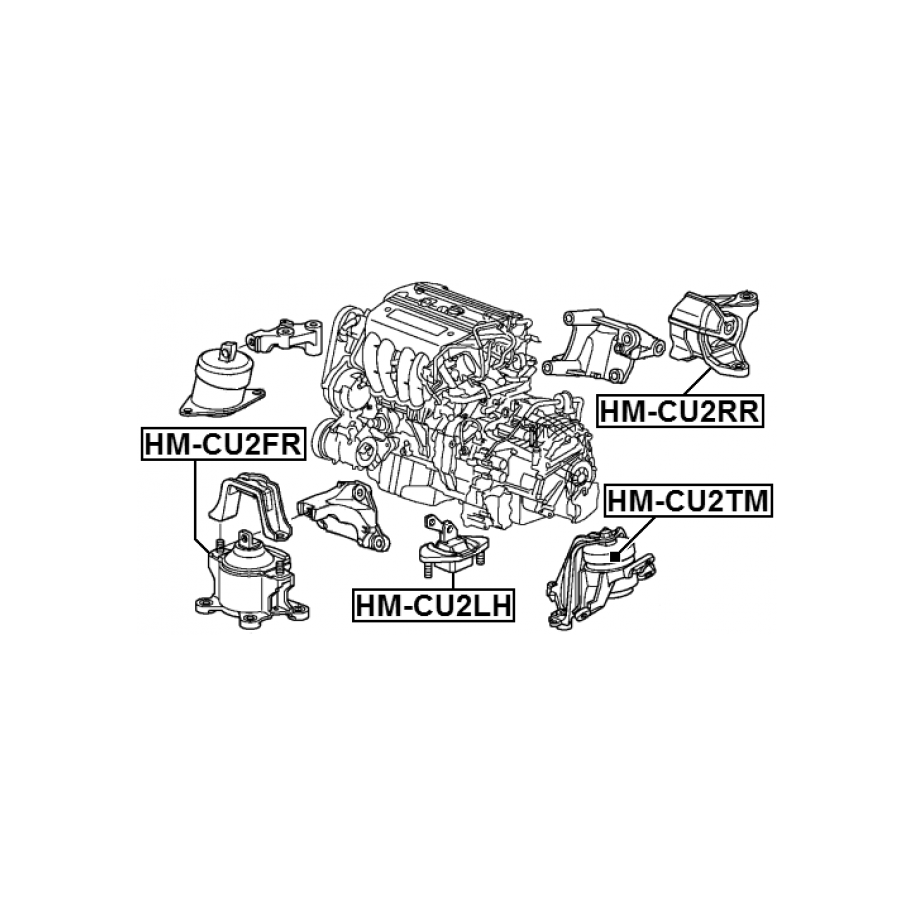 HM-CU2RR
HM-CU2FR
HM-CU2TM
HM-CU2LH