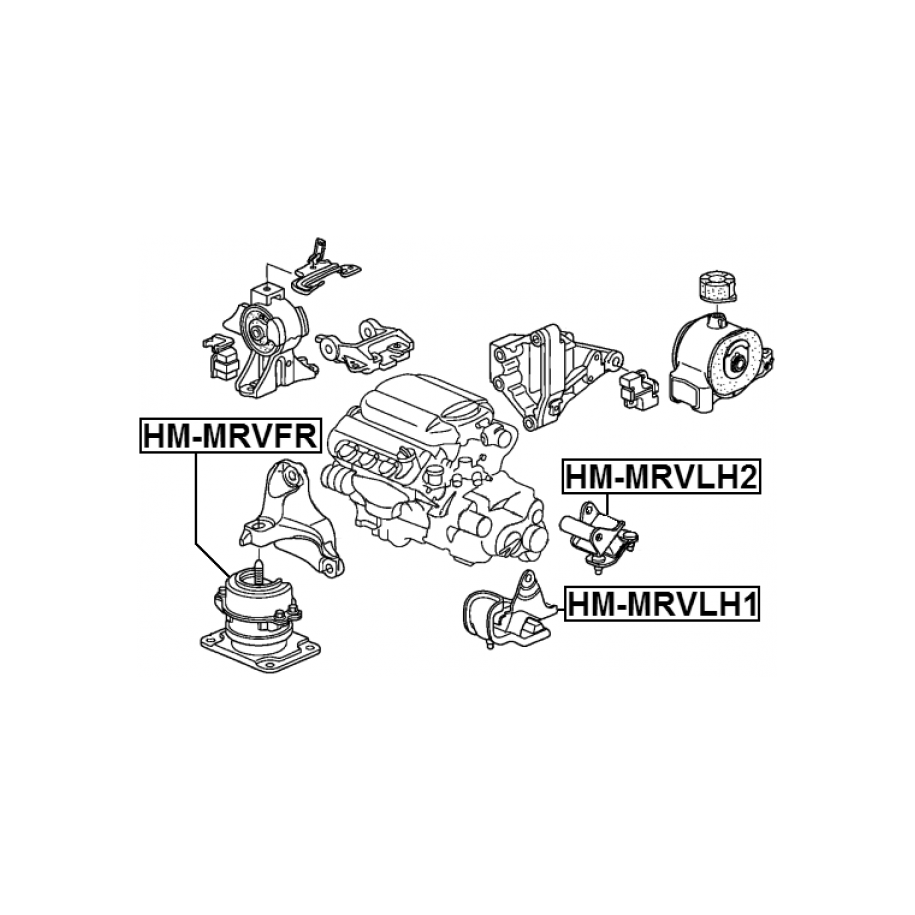 HM-MRVFR
HM-MRVLH2
HM-MRVLH1