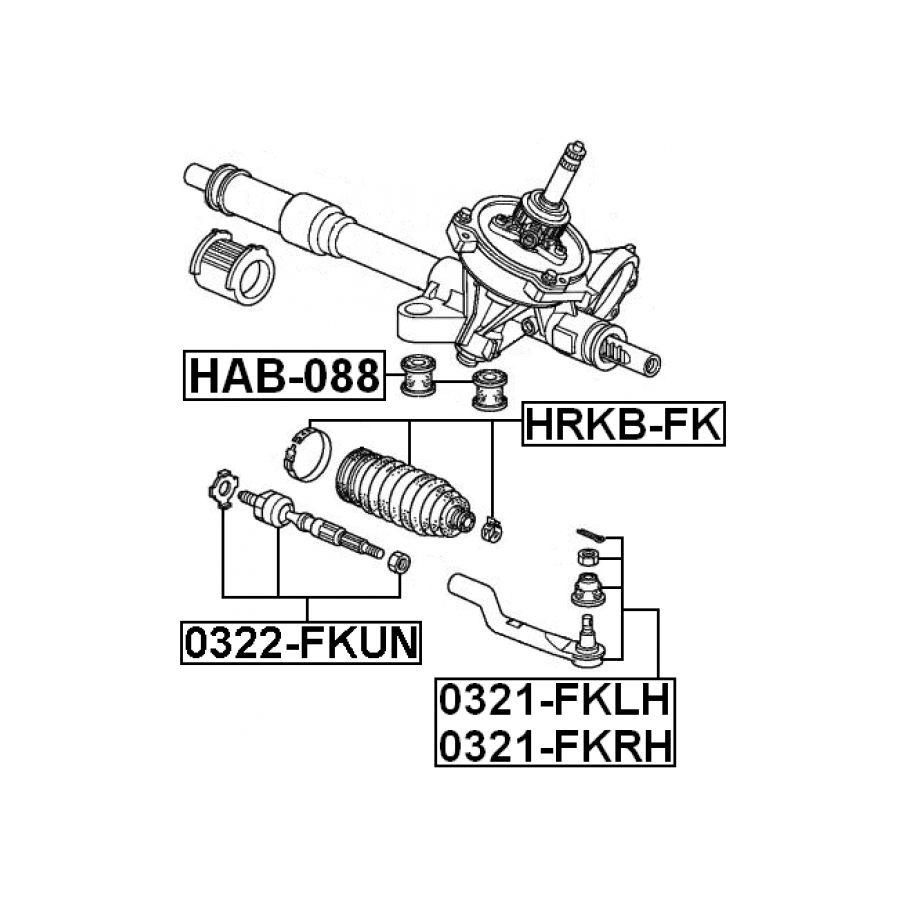 HAB-088

HRKB-FK

0322-FKUN

0321-FKLH
0321-FKRH