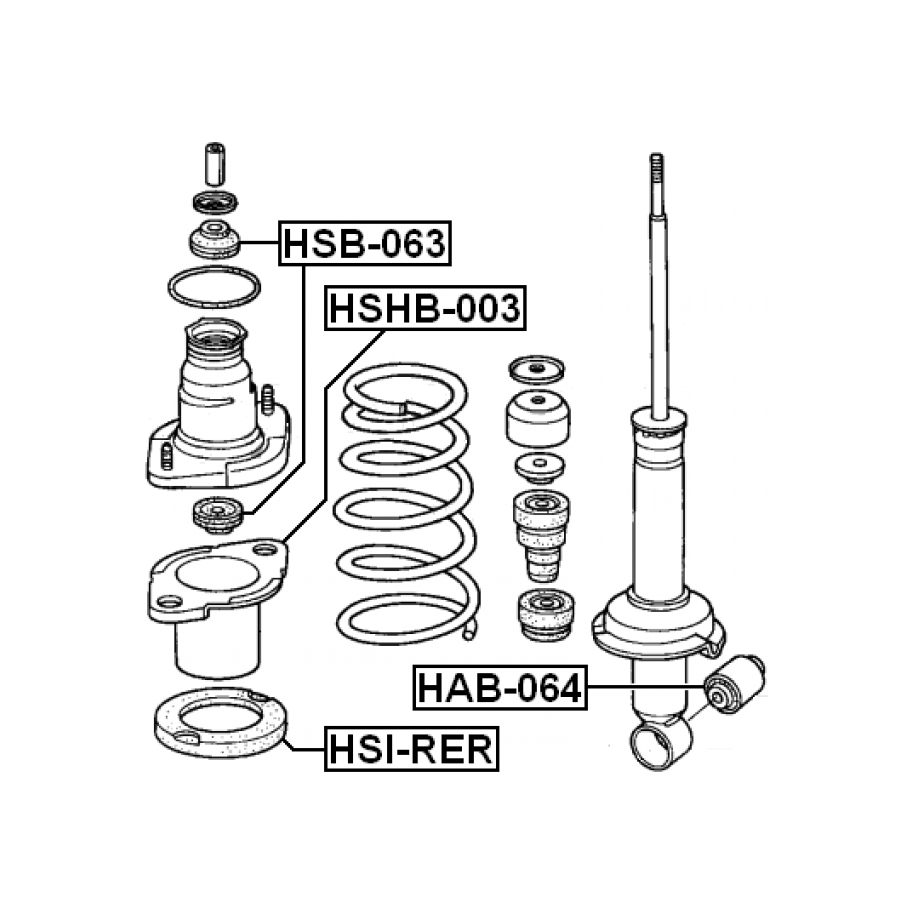 HSB-063

HSHB-003

HAB-064

HSI-RER