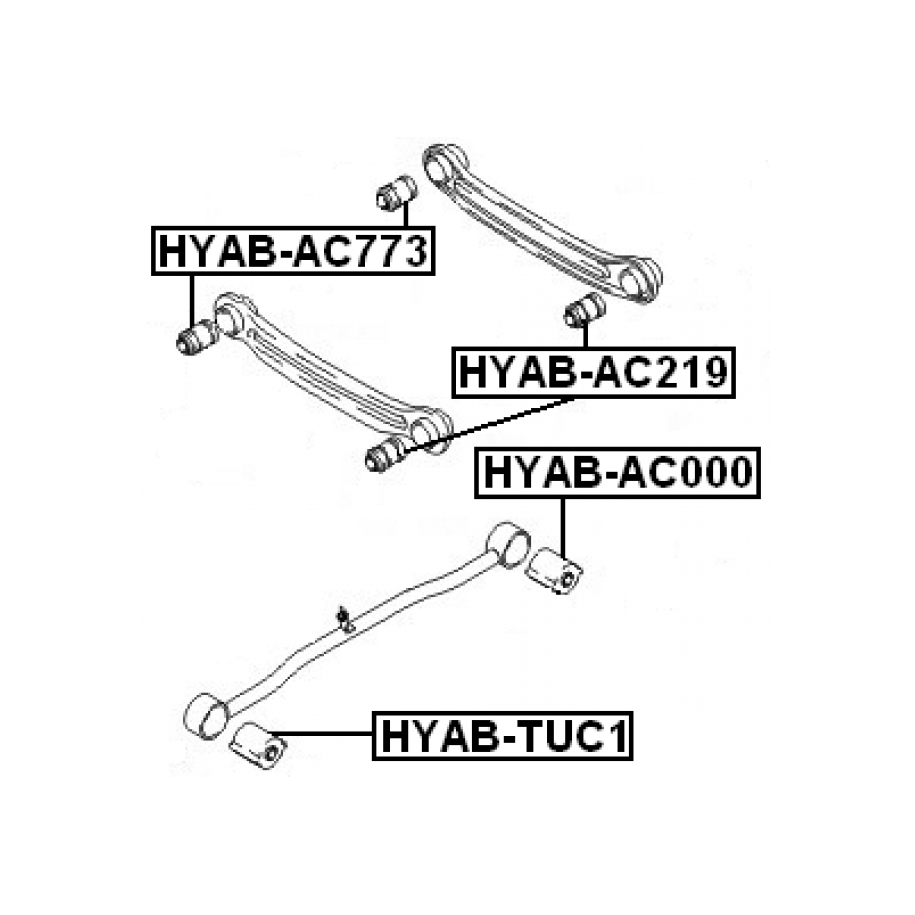 HYAB-AC773

HYAB-AC219

HYAB-AC000

HYAB-TUC1