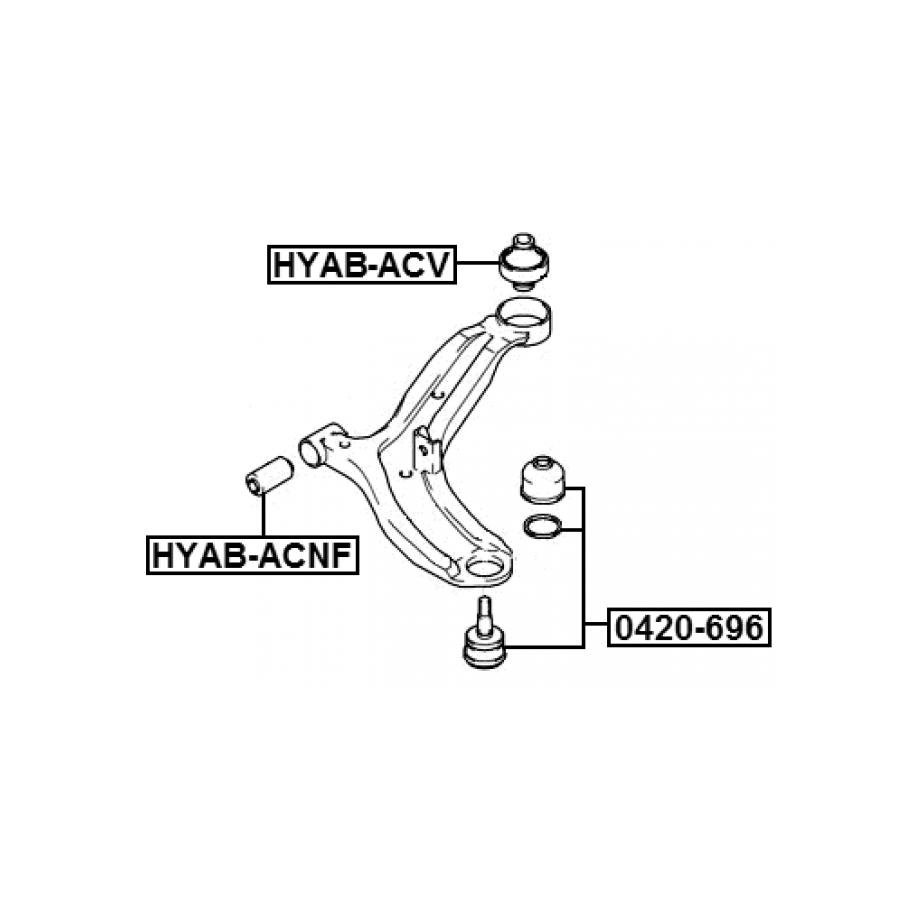 HYAB-ACV

HYAB-ACNF

0420-696