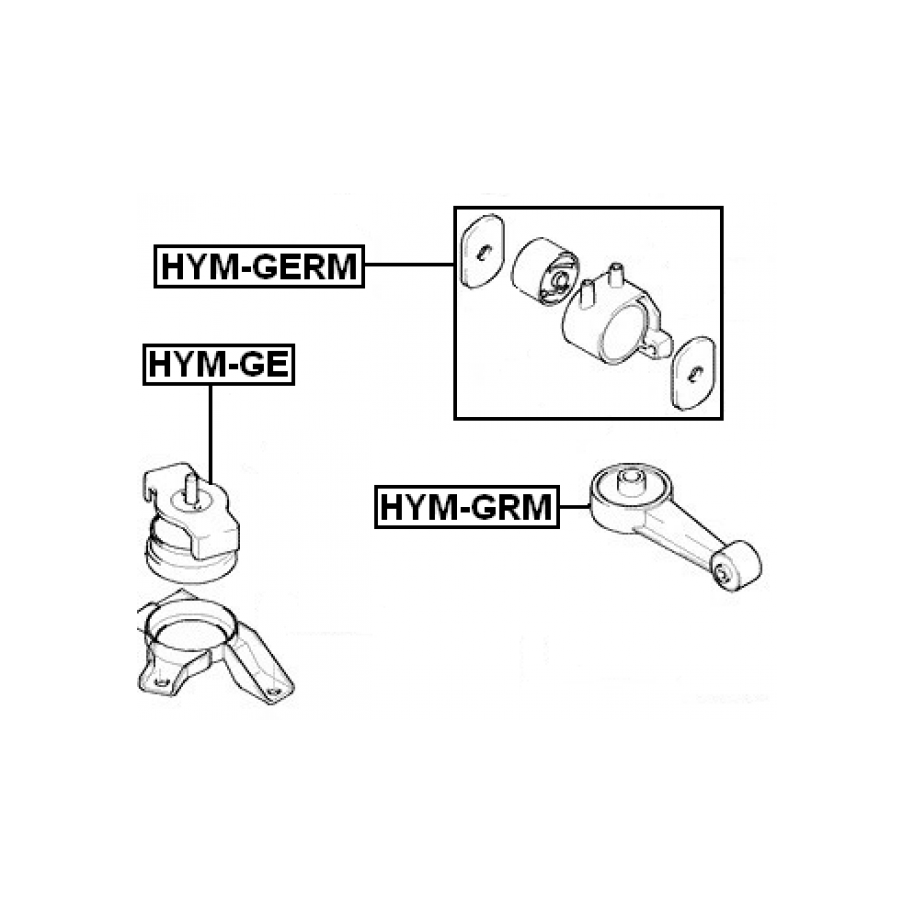 HYM-GERM

HYM-GE

HYM-GRM