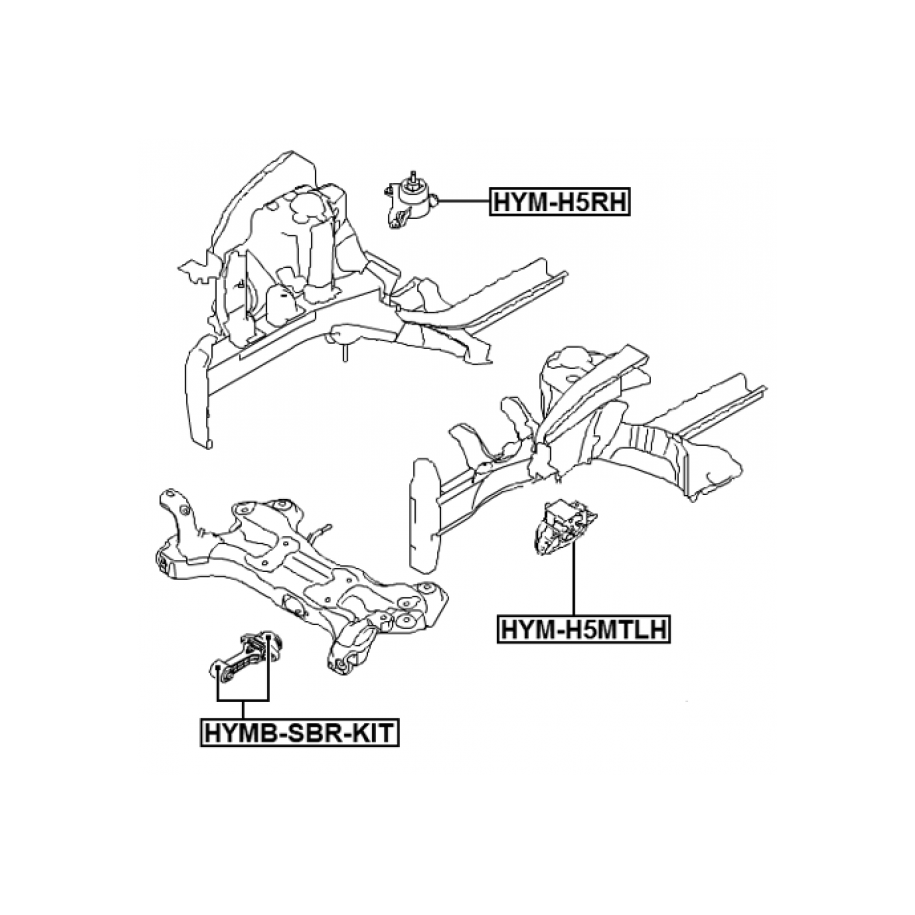 HYM-H5RH

HYM-H5MTLH

HYMB-SBR-KIT