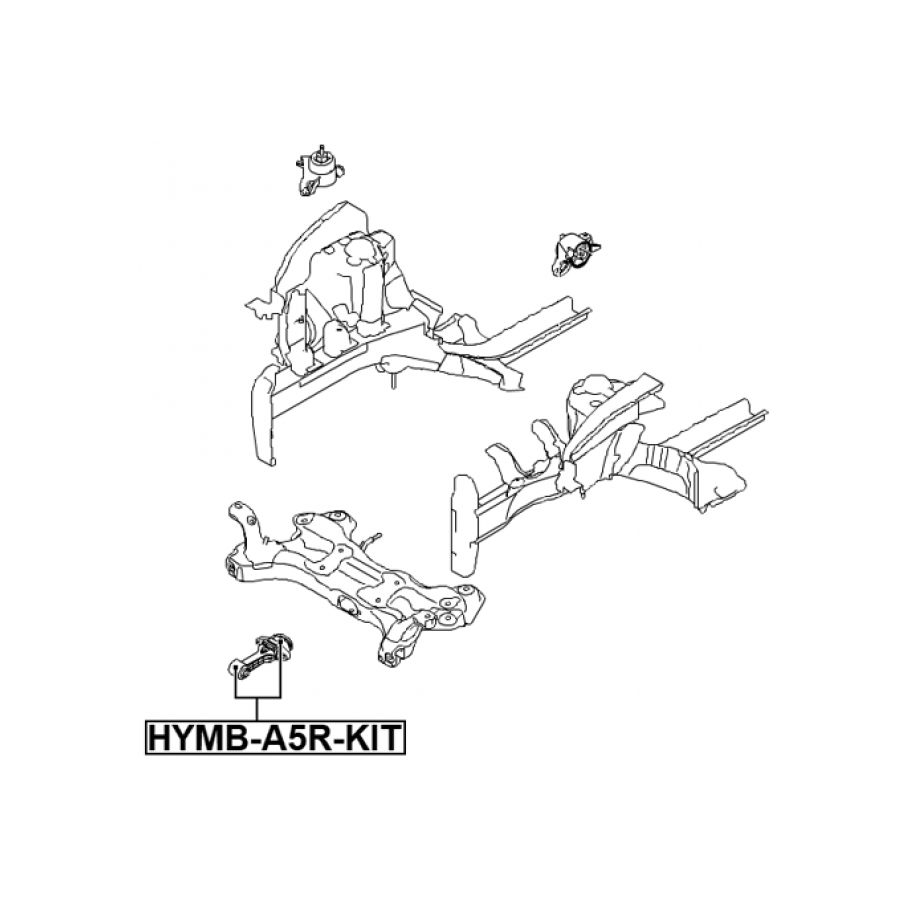 HYMB-A5R-KIT