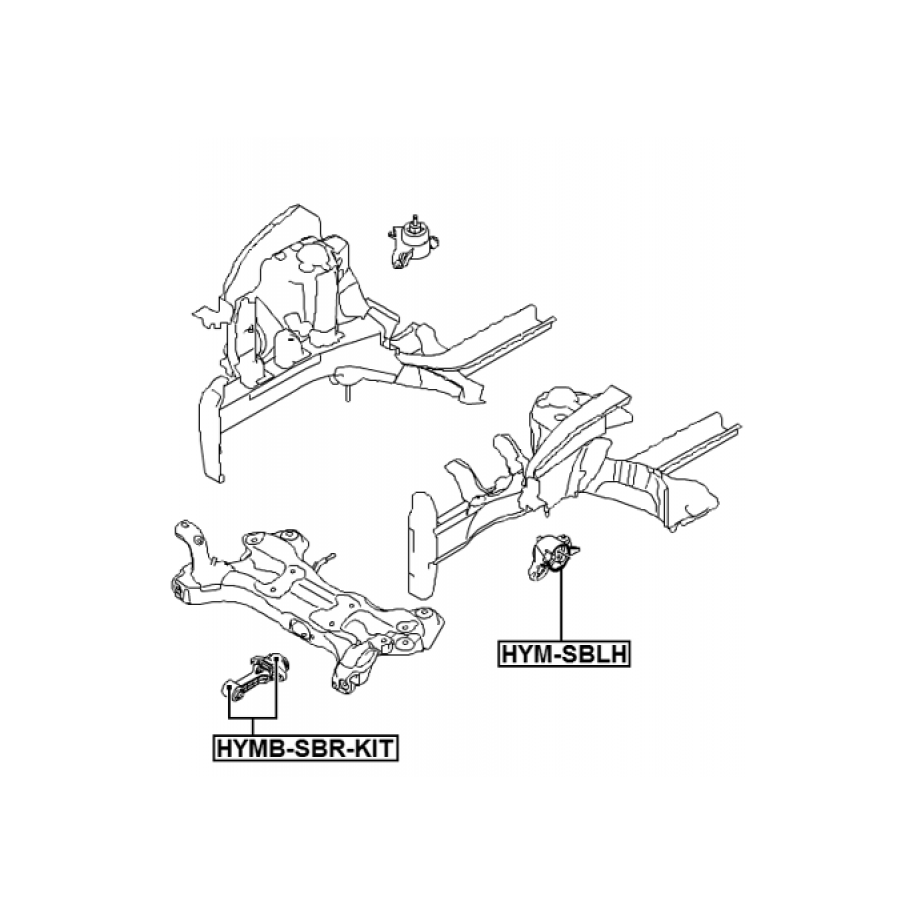 HYM-SBLH

HYMB-SBR-KIT