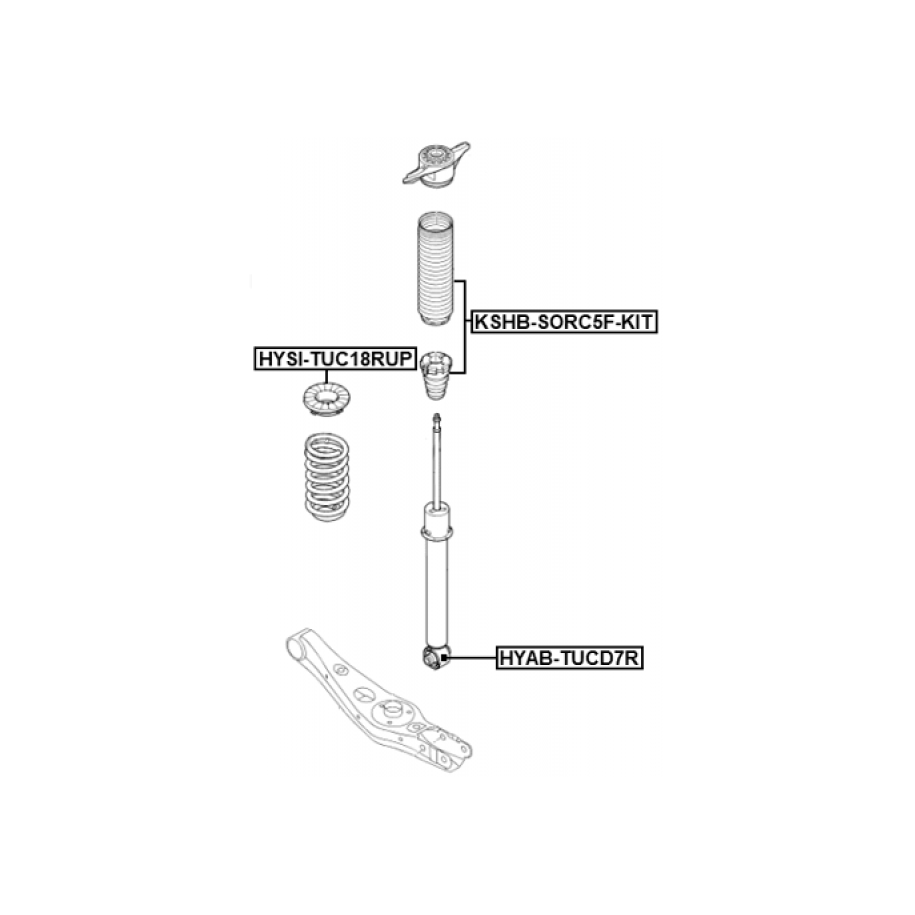 KSHB-SORC5F-KIT
HYSI-TUC18RUP
HYAB-TUCD7R