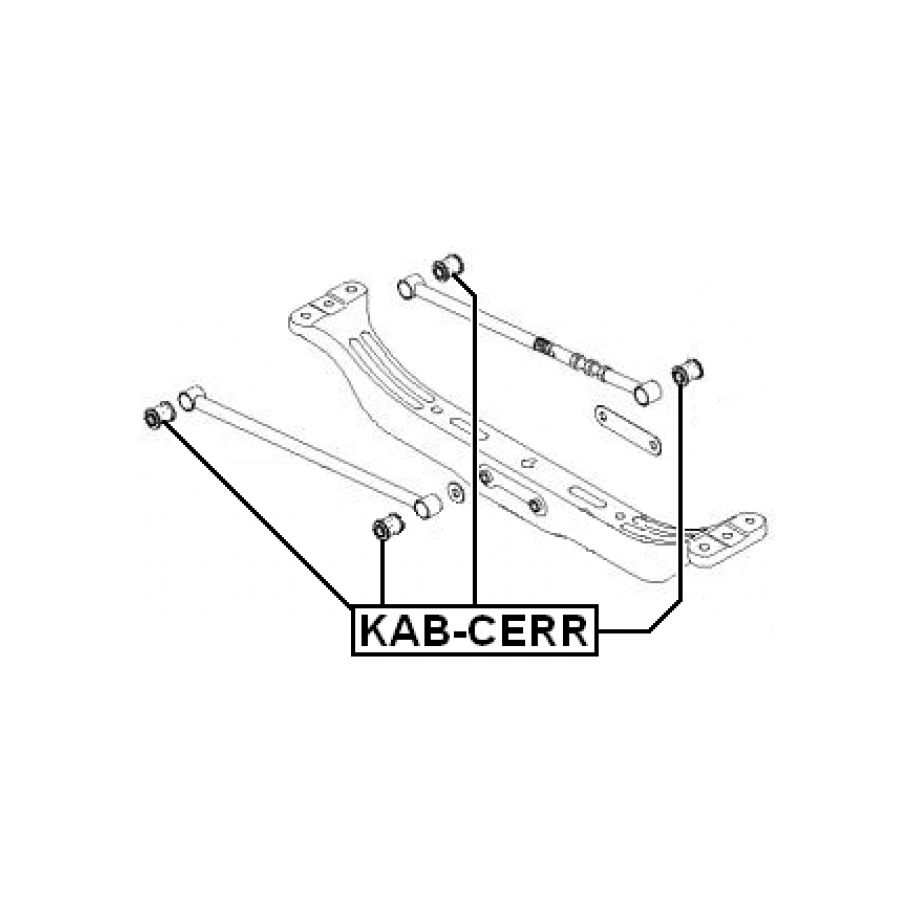 KAB-CERR