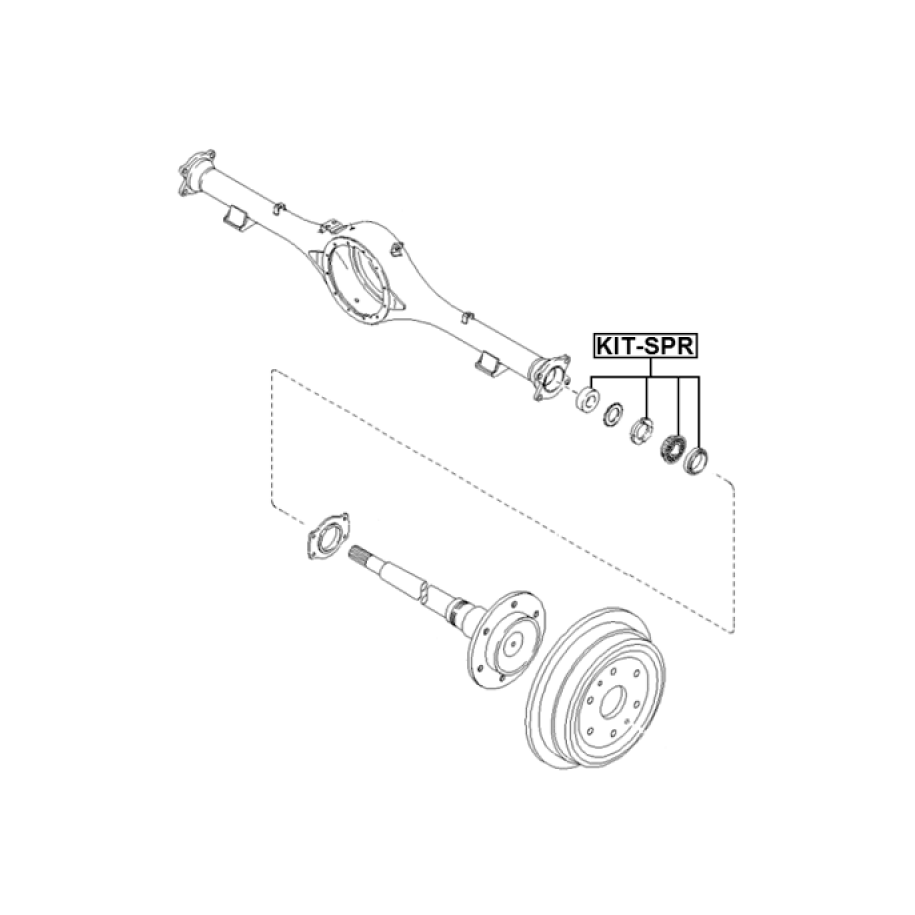 KIT-SPR