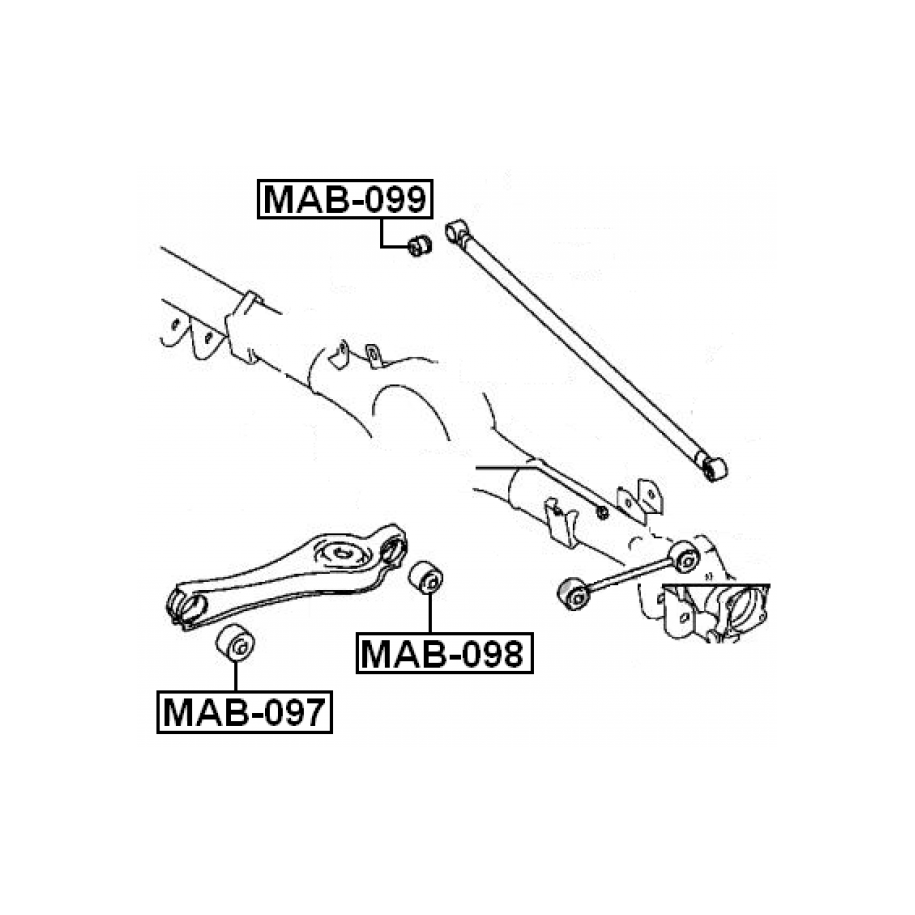 MAB-099

MAB-098

MAB-097