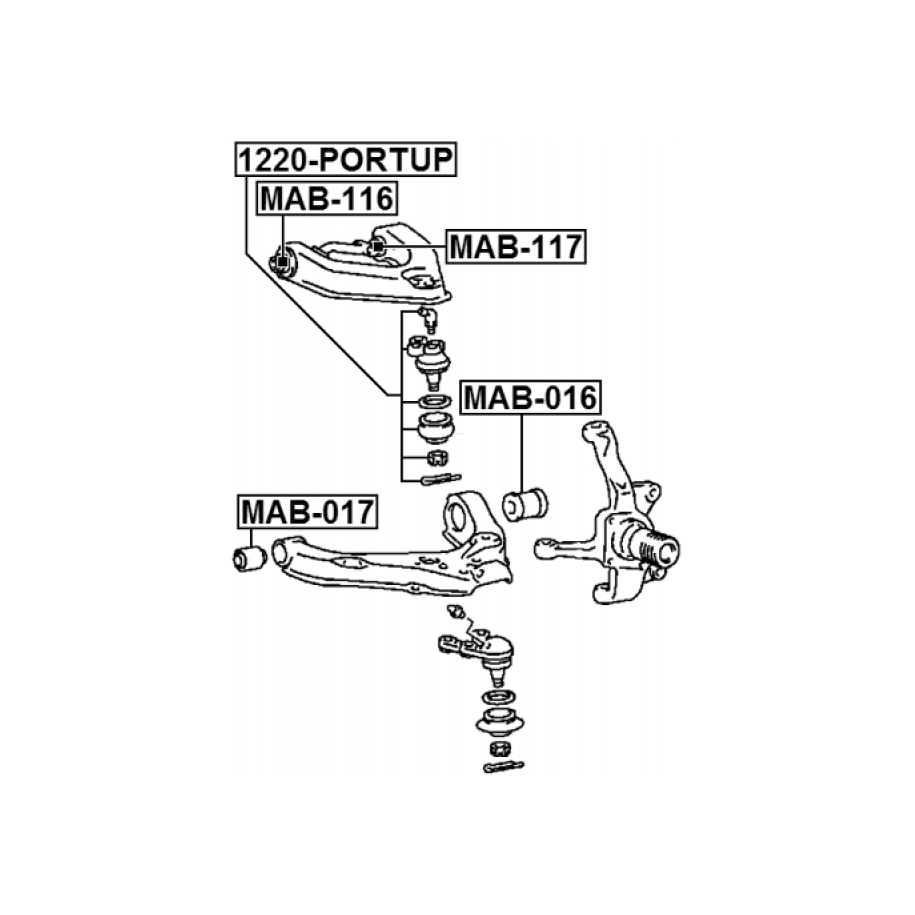 1220-PORTUP
MAB-116
MAB-117
MAB-016
MAB-017