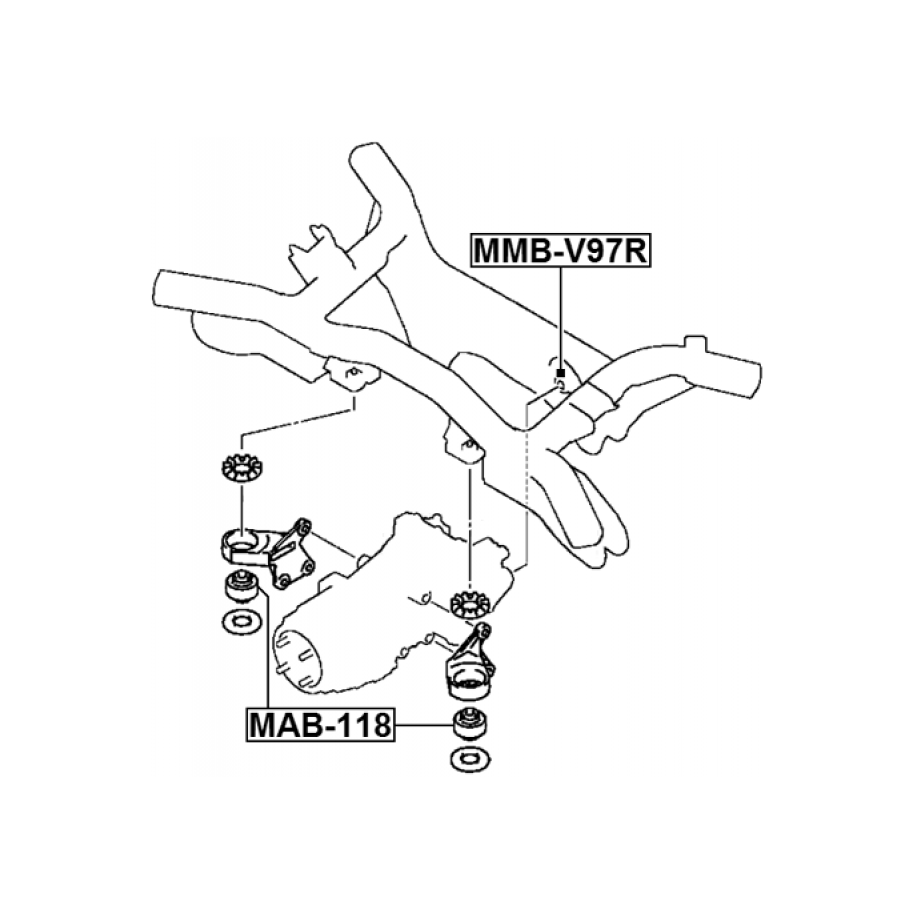 MMB-V97R

MAB-118