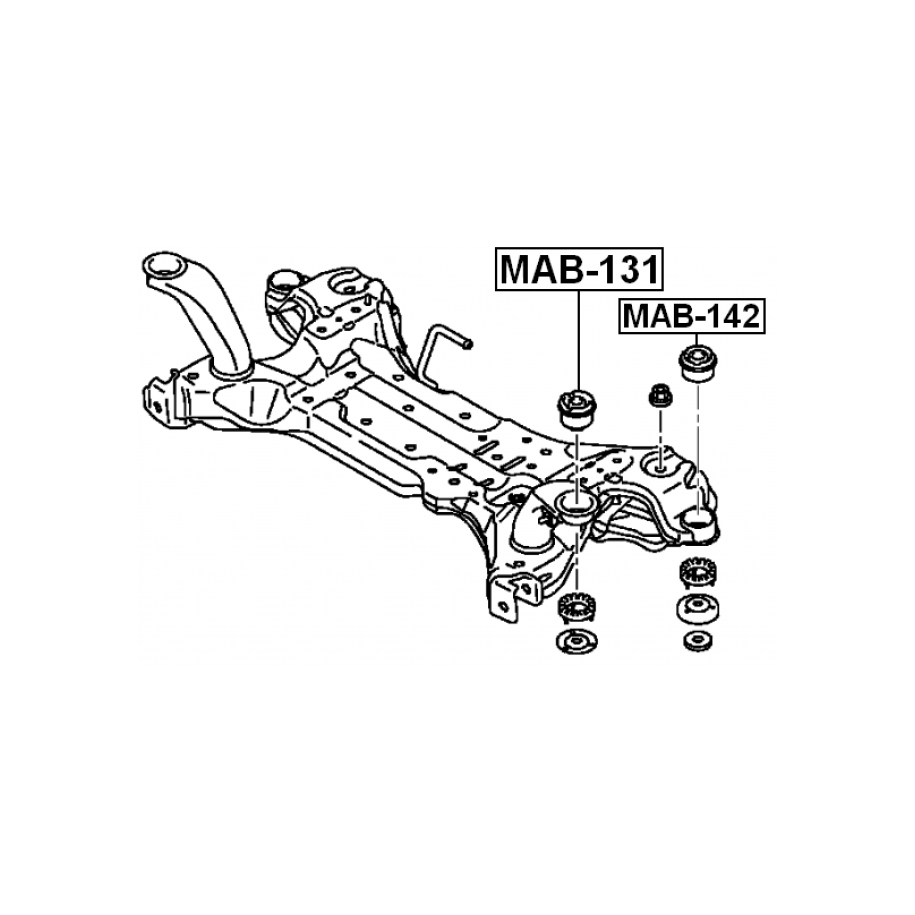 MAB-131
MAB-142