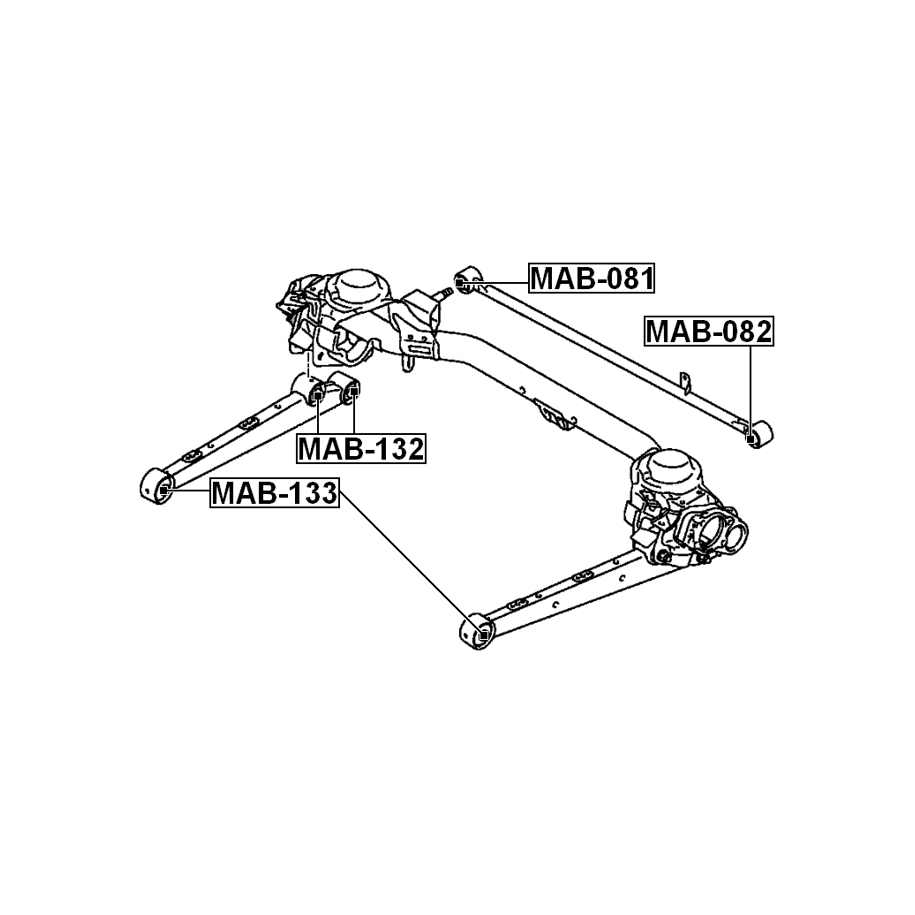 MAB-081
MAB-082
MAB-132
MAB-133