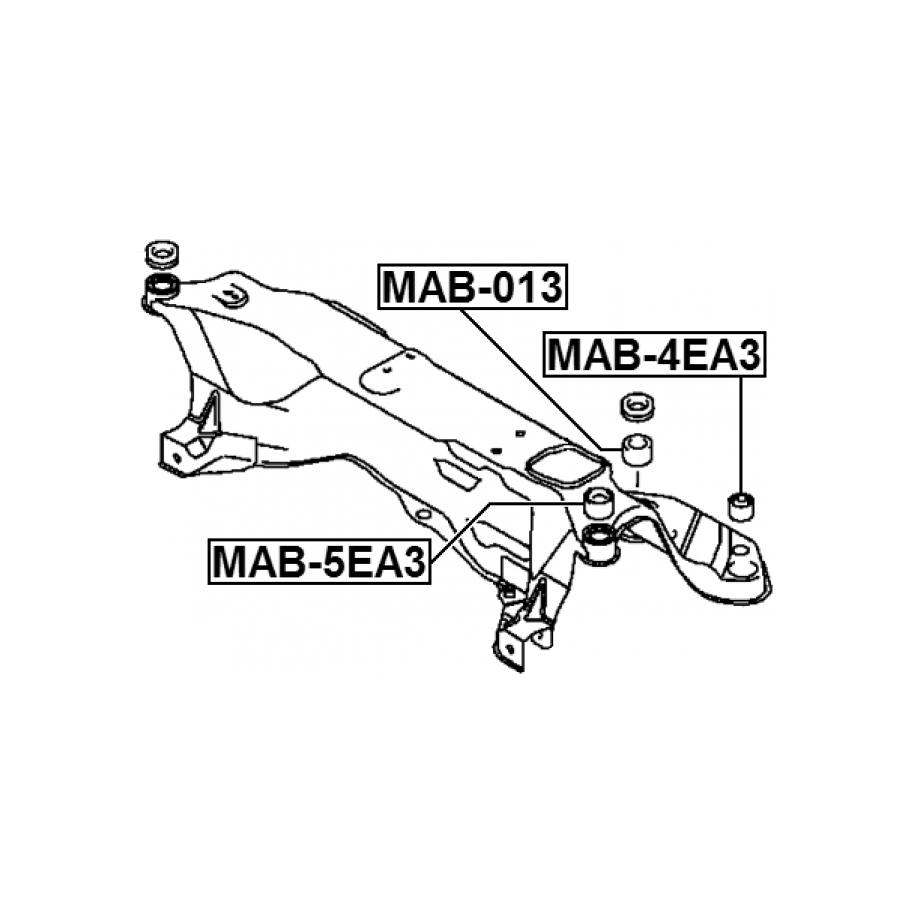 MAB-013
MAB-4EA3
MAB-5EA3