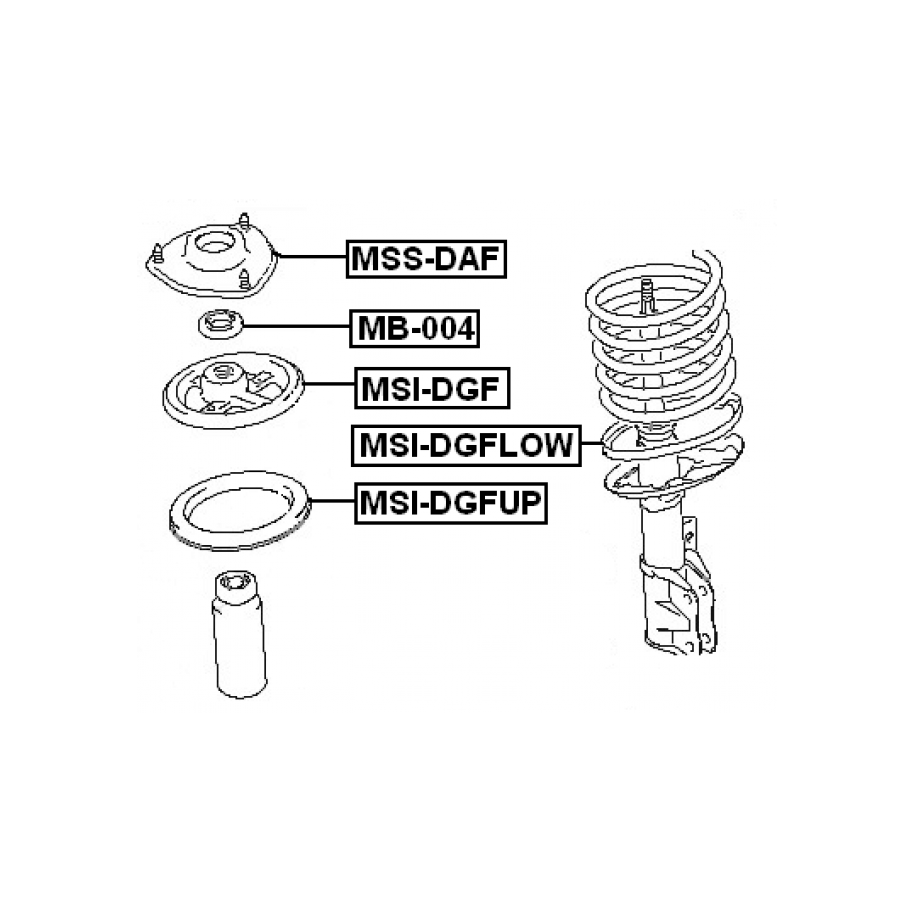 MSS-DAF
MB-004
MSI-DGF
MSI-DGFLOW
MSI-DGFUP