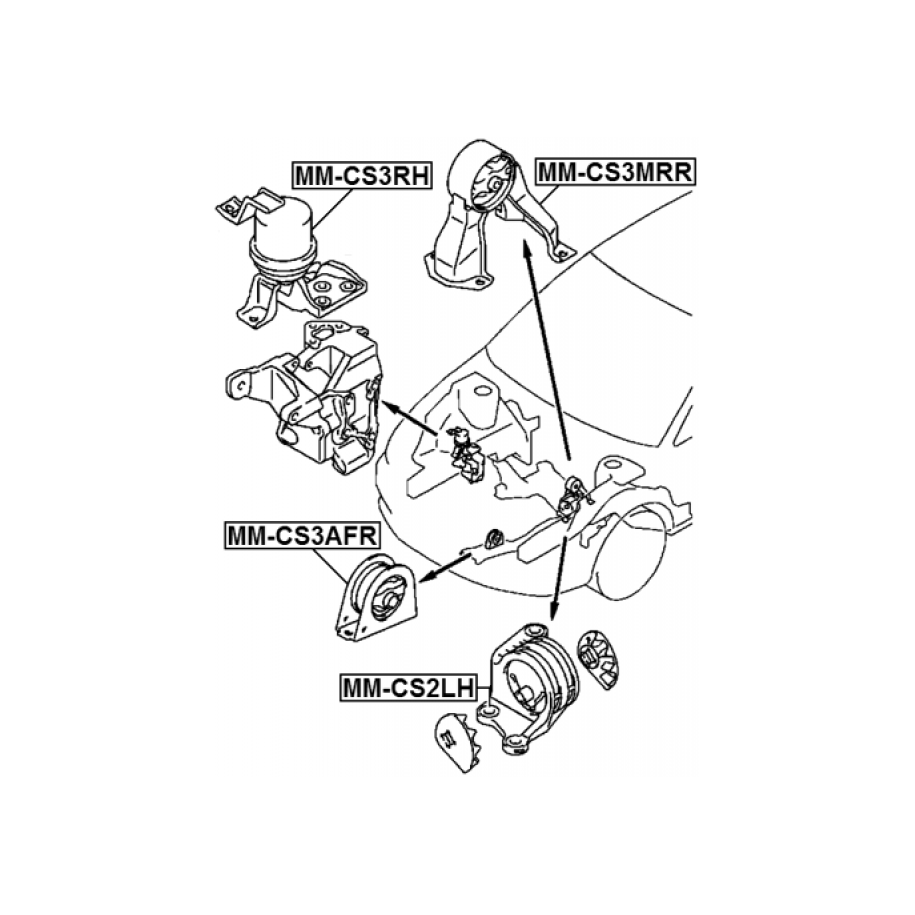 MM-CS3RH

MM-CS3MRR

MM-CS3AFR

MM-CS2LH