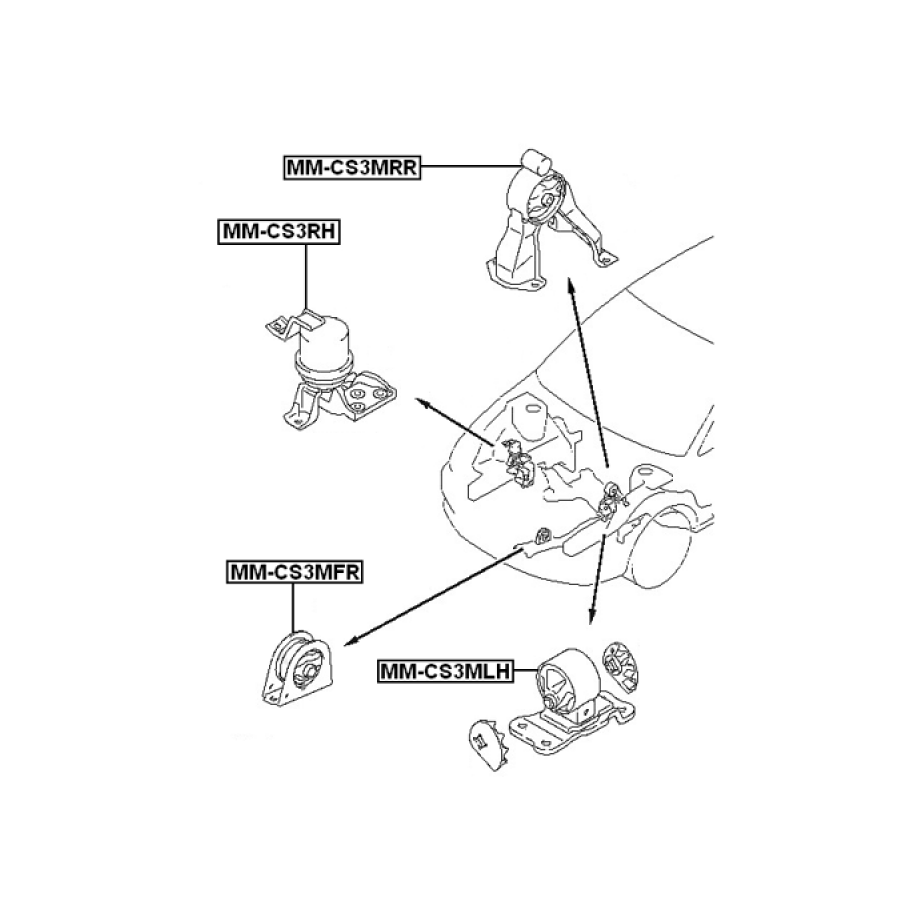 MM-CS3MRR

MM-CS3RH

MM-CS3MFR

MM-CS3MLH