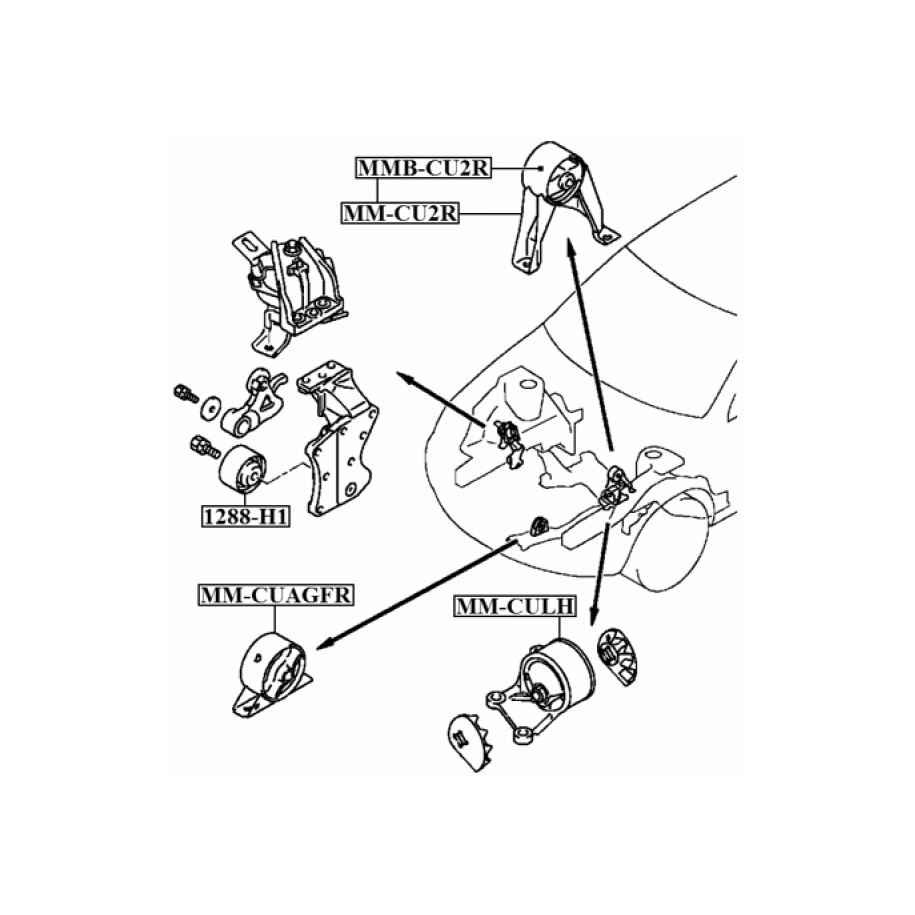 MMB-CU2R
MM-CU2R
1288-H1
MM-CUAGFR
MM-CULH