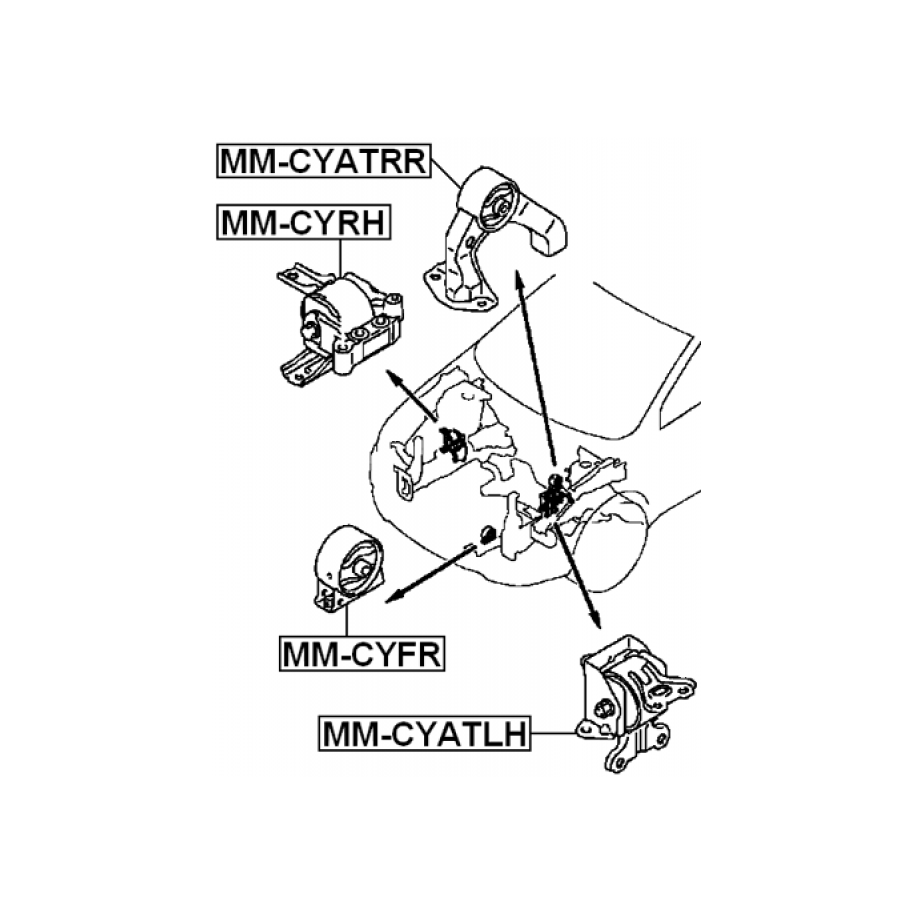 MM-CYATRR
MM-CYRH
MM-CYFR
MM-CYATLH