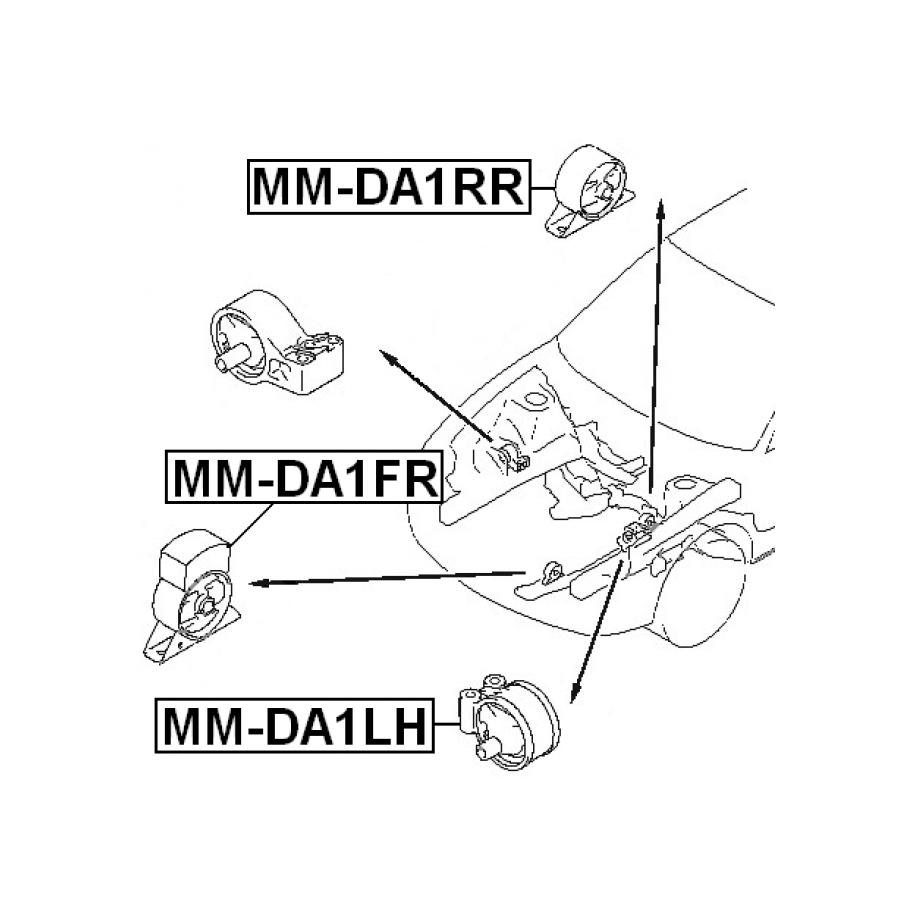 MM-DA1RR

MM-DA1FR

MM-DA1LH