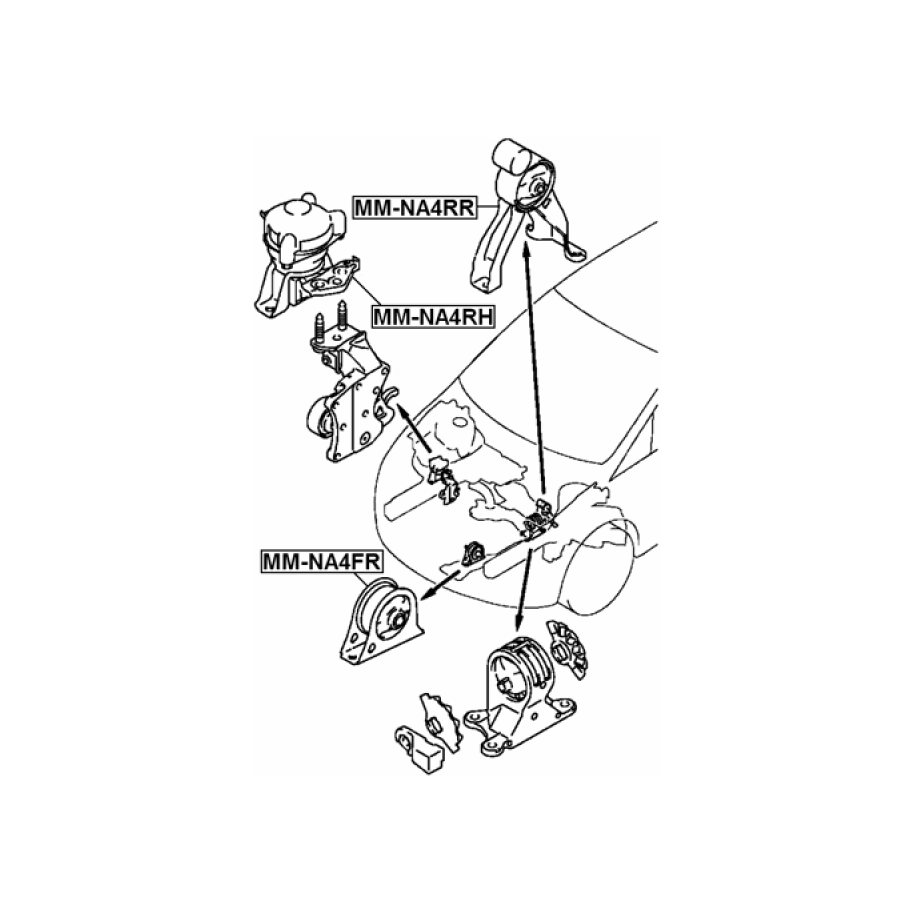 MM-NA4RR

MM-NA4RH

MM-NA4FR