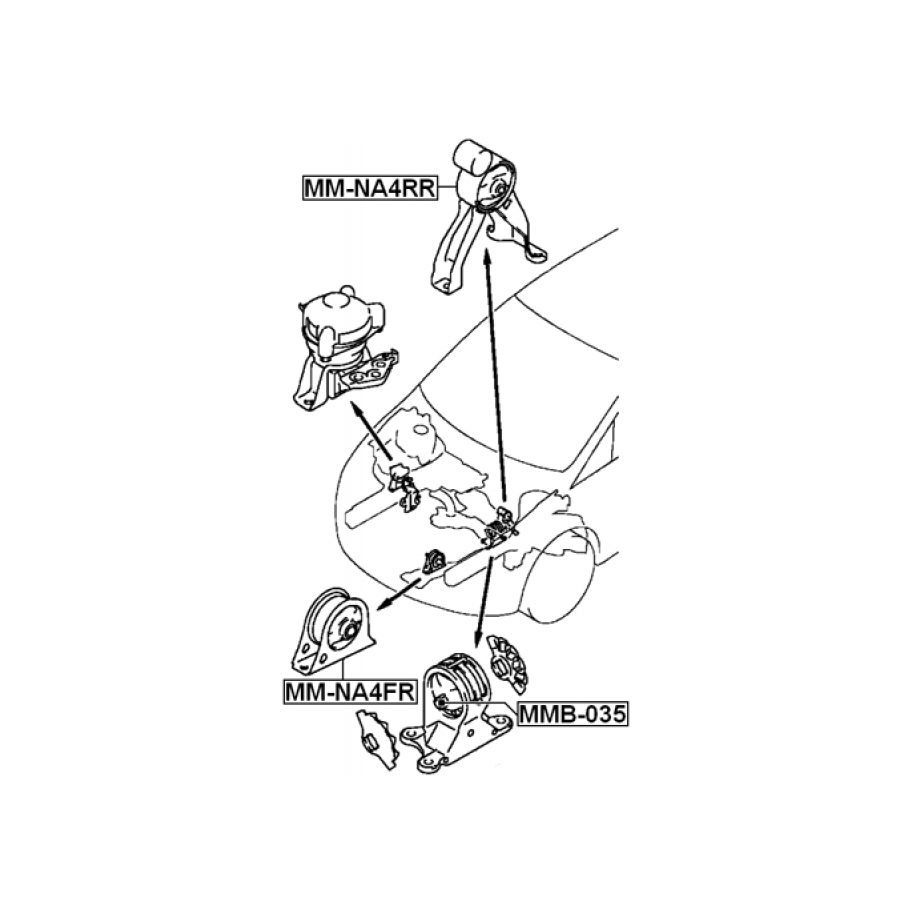 MM-NA4RR

MM-NA4FR

MMB-035