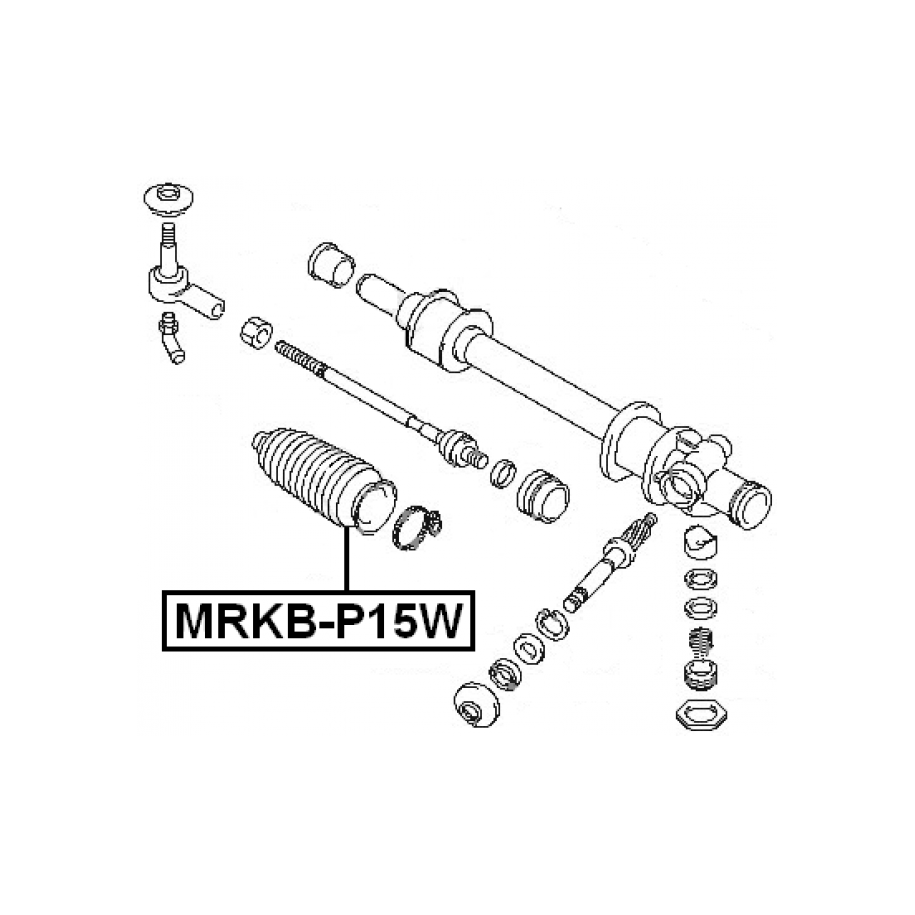 MRKB-P15W