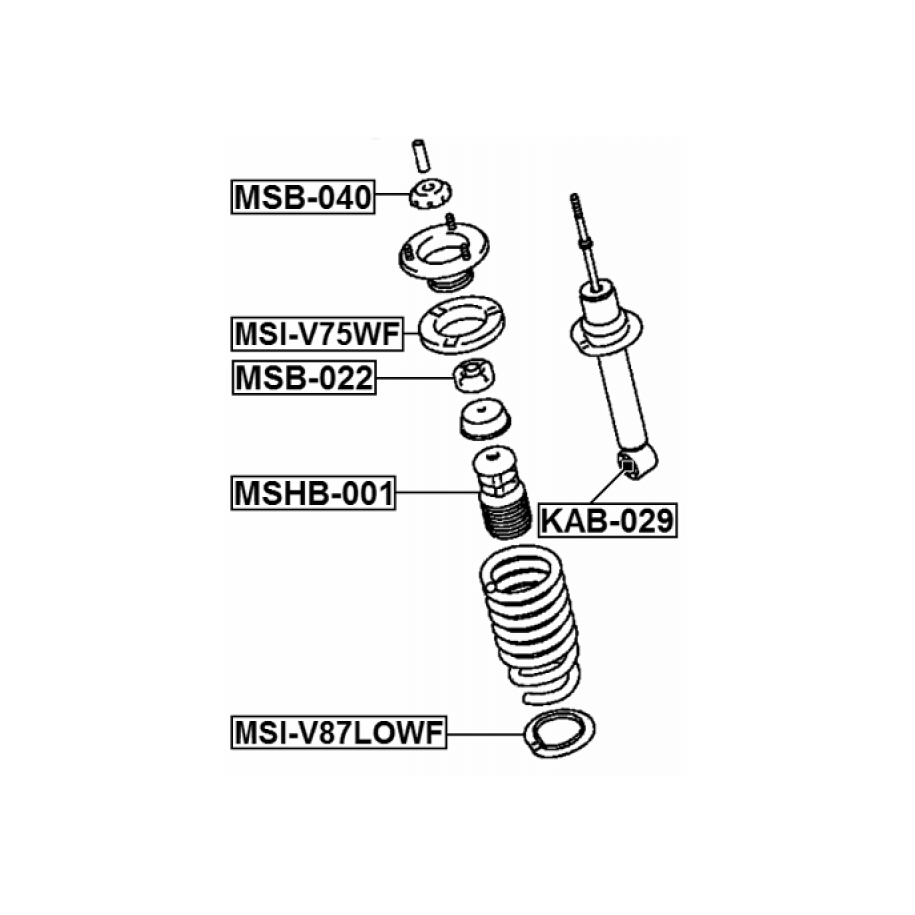 MSB-040
MSI-V75WF
MSB-022
MSHB-001
KAB-029
MSI-V87LOWF