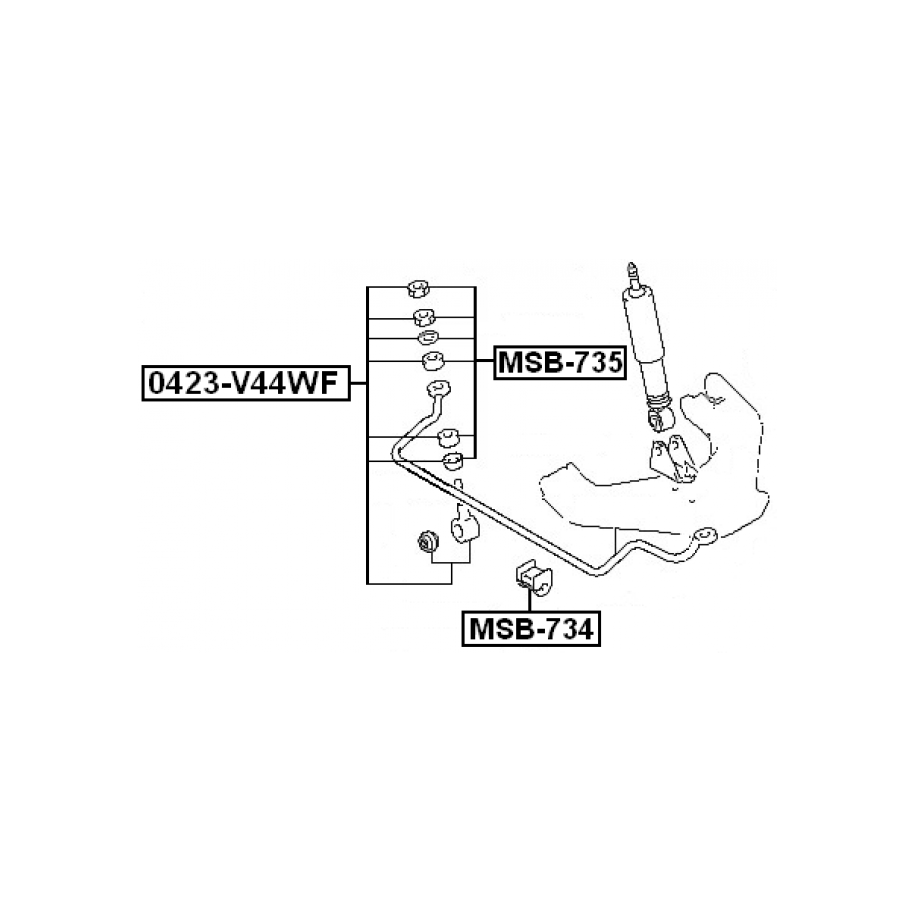 0423-V44WF

MSB-735

MSB-734