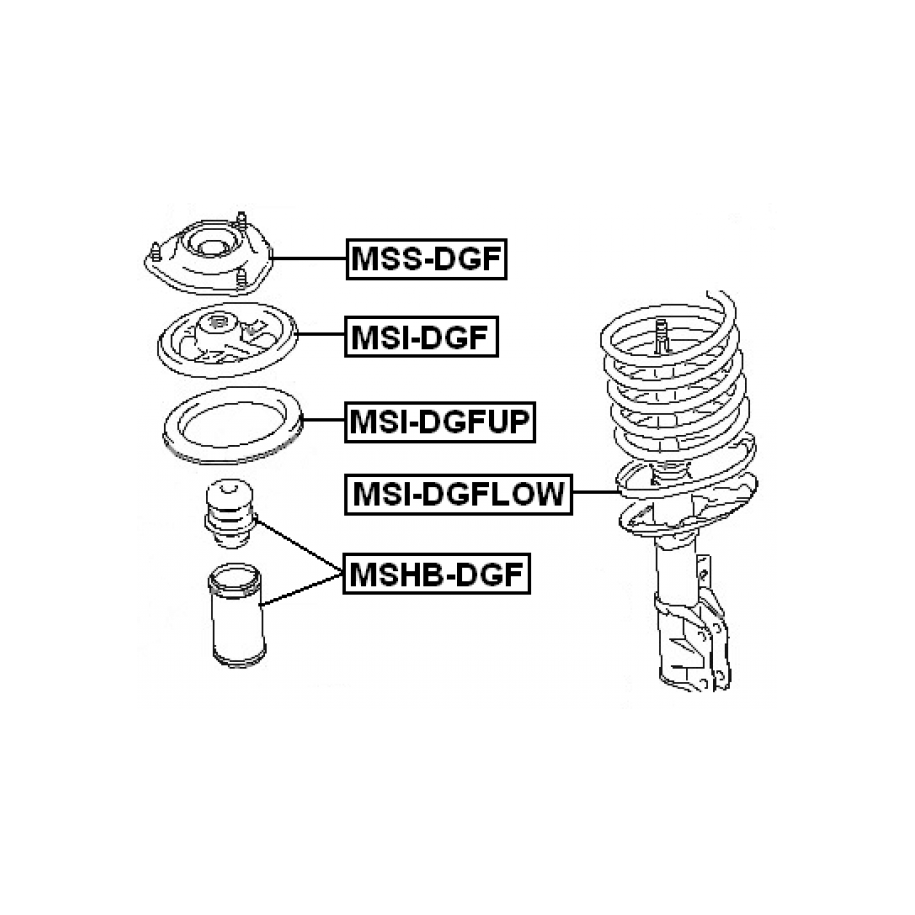 MSS-DGF
MSI-DGF
MSI-DGFUP
MSI-DGFLOW
MSHB-DGF