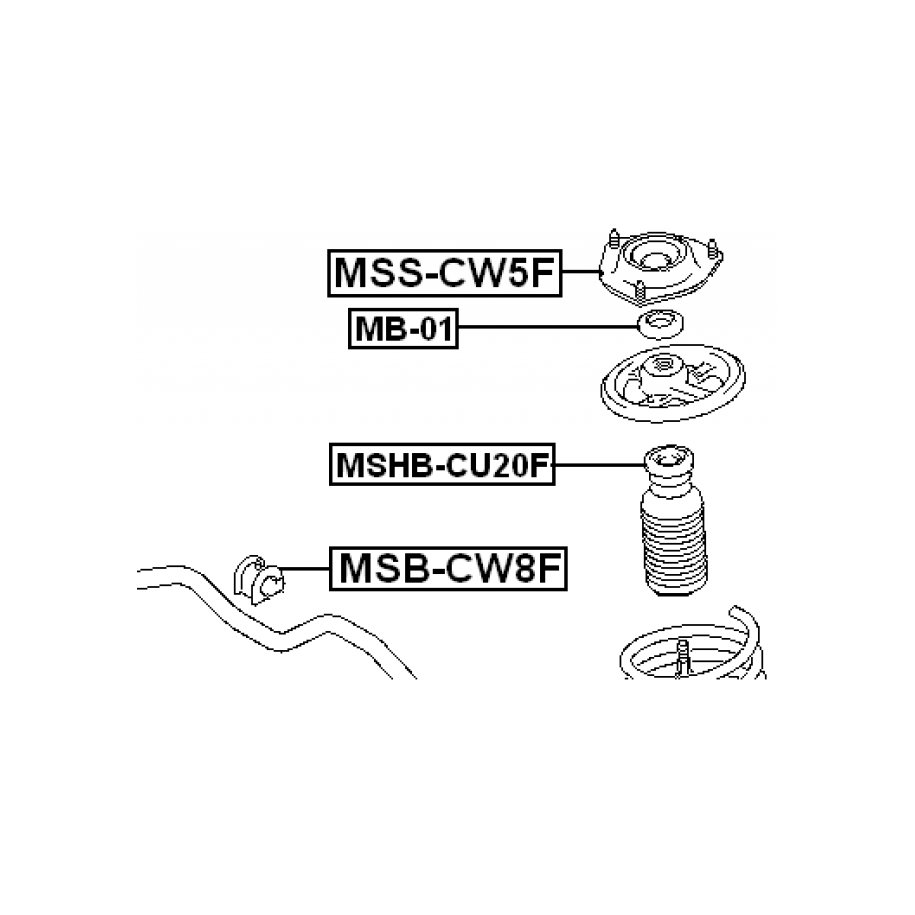 MSS-CW5F
MB-01
MSHB-CU20F
MSB-CW8F