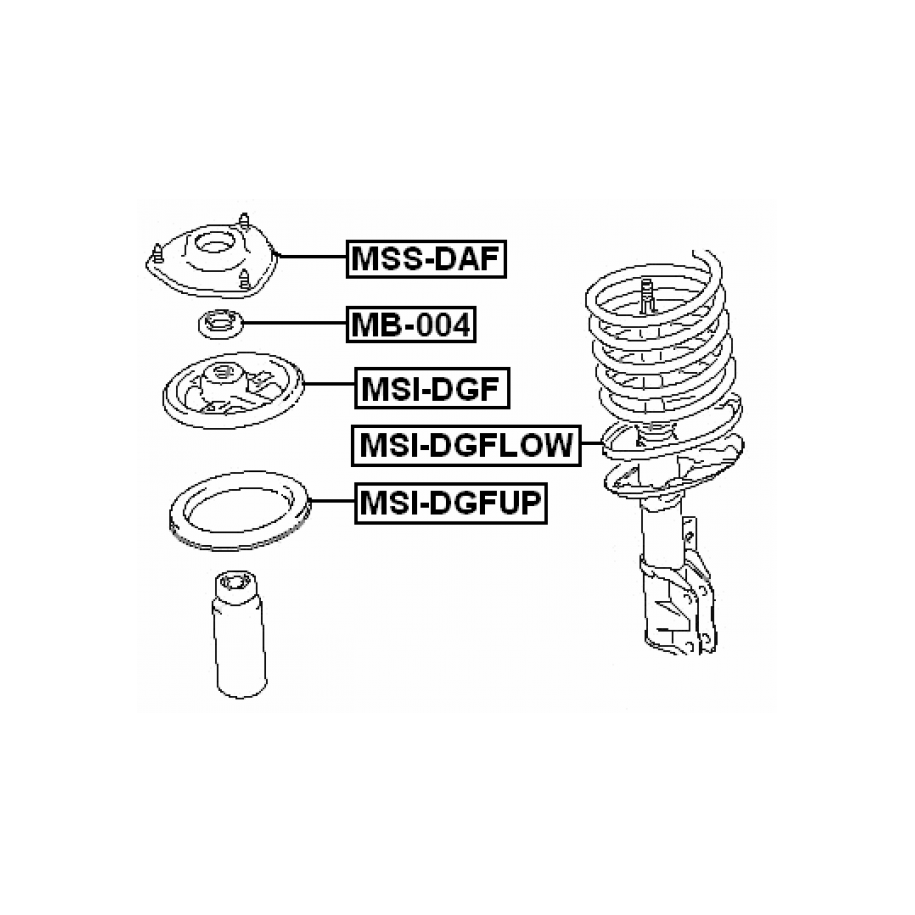 MSS-DAF
MB-004
MSI-DGF
MSI-DGFLOW
MSI-DGFUP