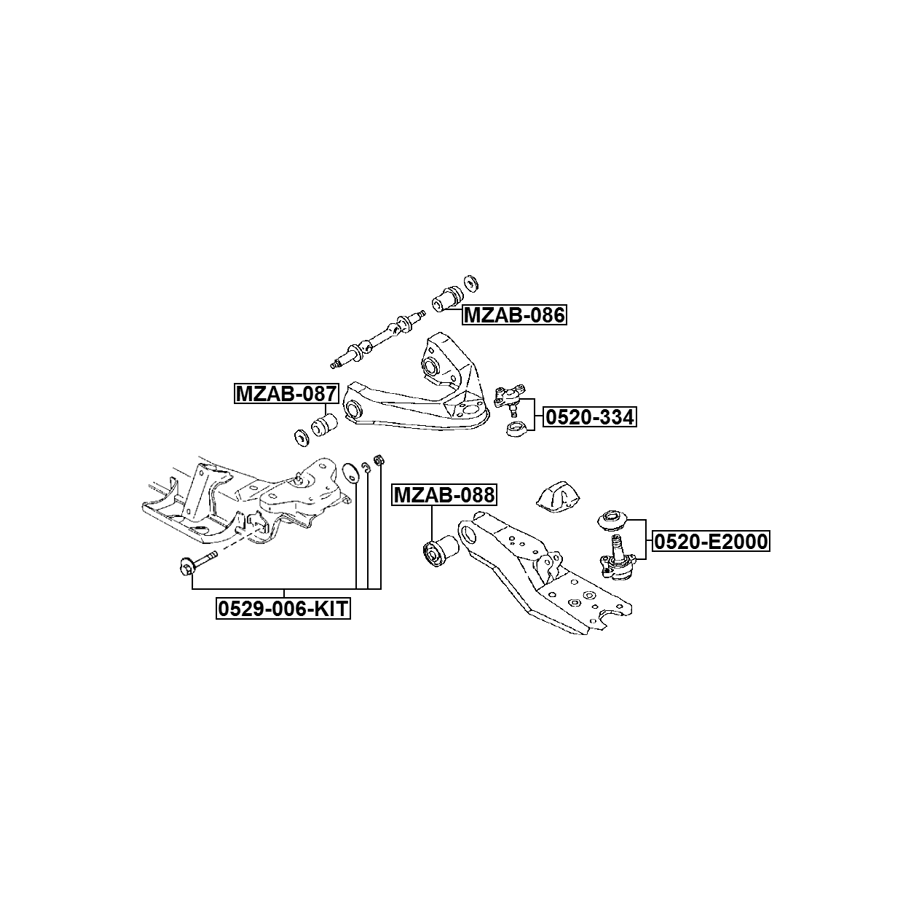 MZAB-086

MZAB-087

0520-334

MZAB-088

0520-E2000

0529-006-KIT