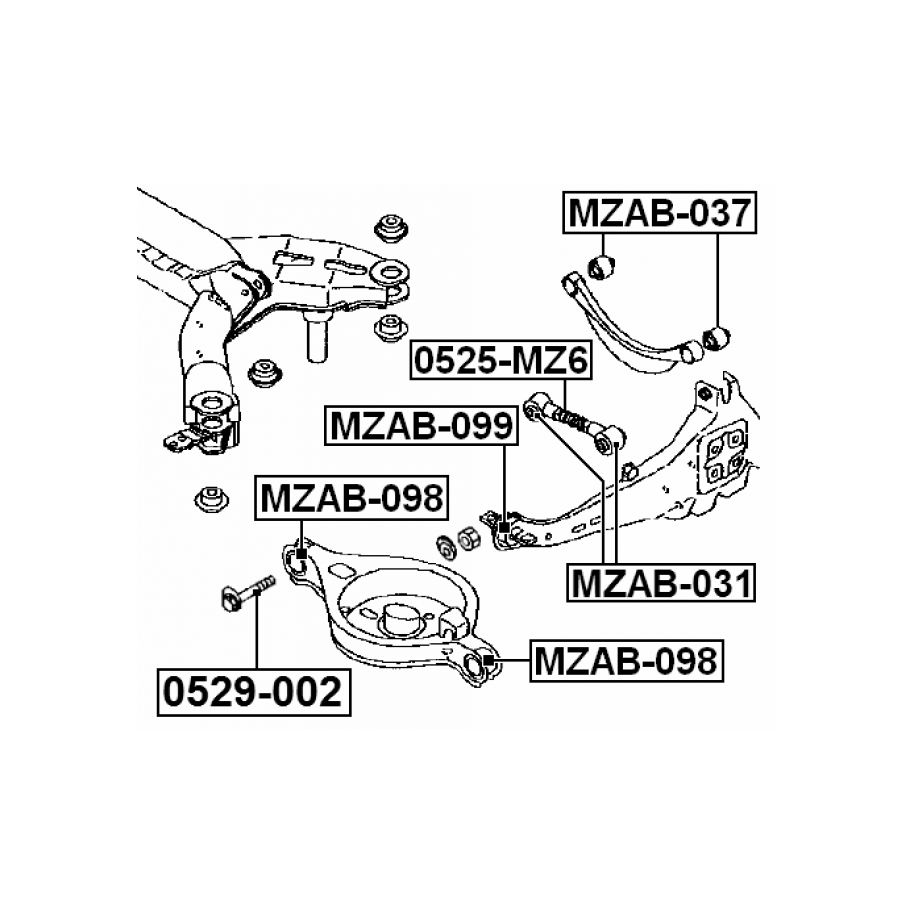 MZAB-037

0525-MZ6

MZAB-099

MZAB-098

MZAB-031

MZAB-098

0529-002