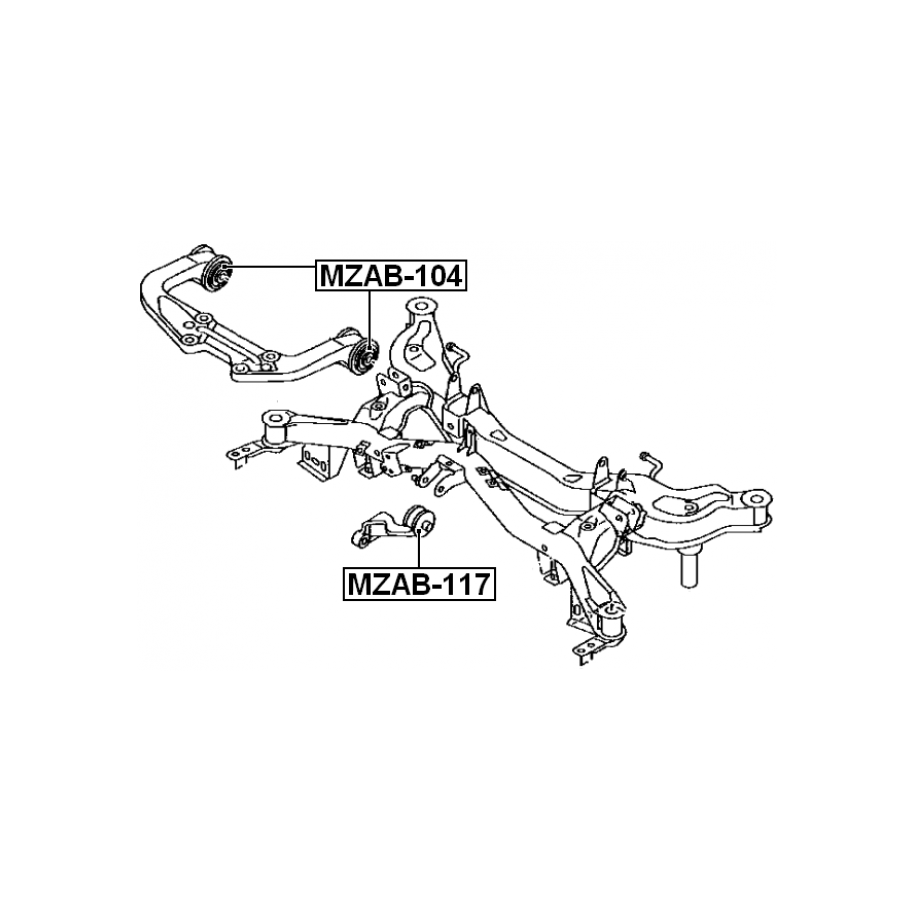 MZAB-104

MZAB-117