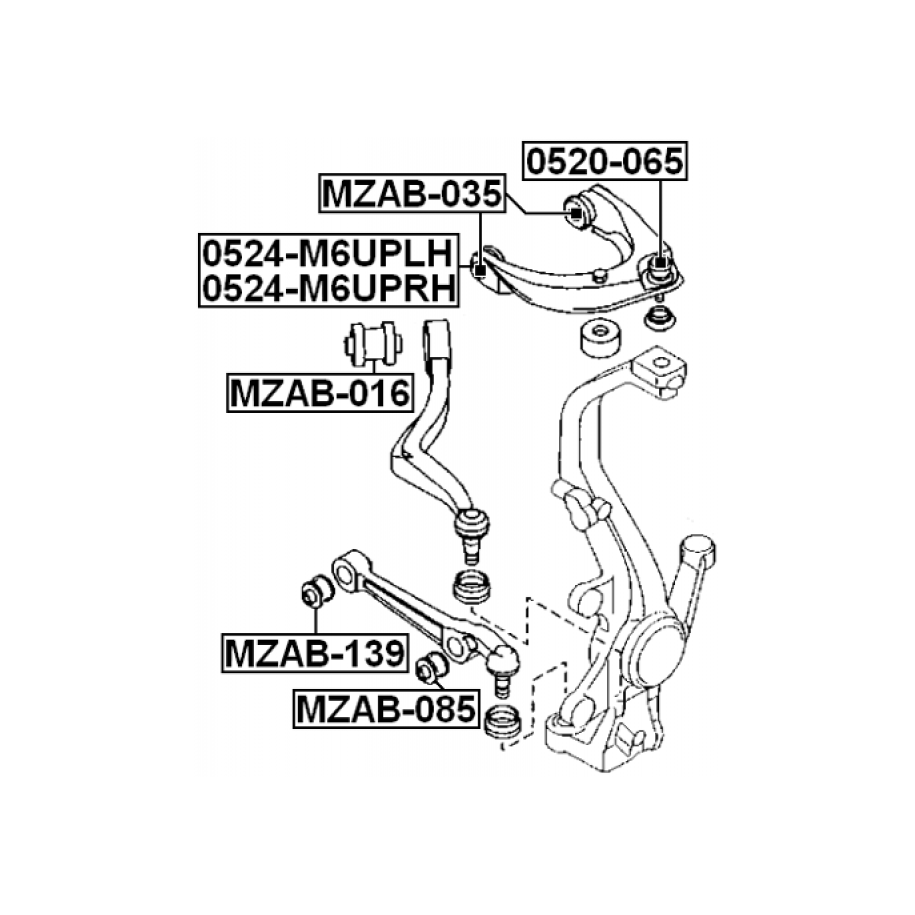 0520-065
MZAB-035
0524-M6UPLH
0524-M6UPRH
MZAB-016
MZAB-139
MZAB-085