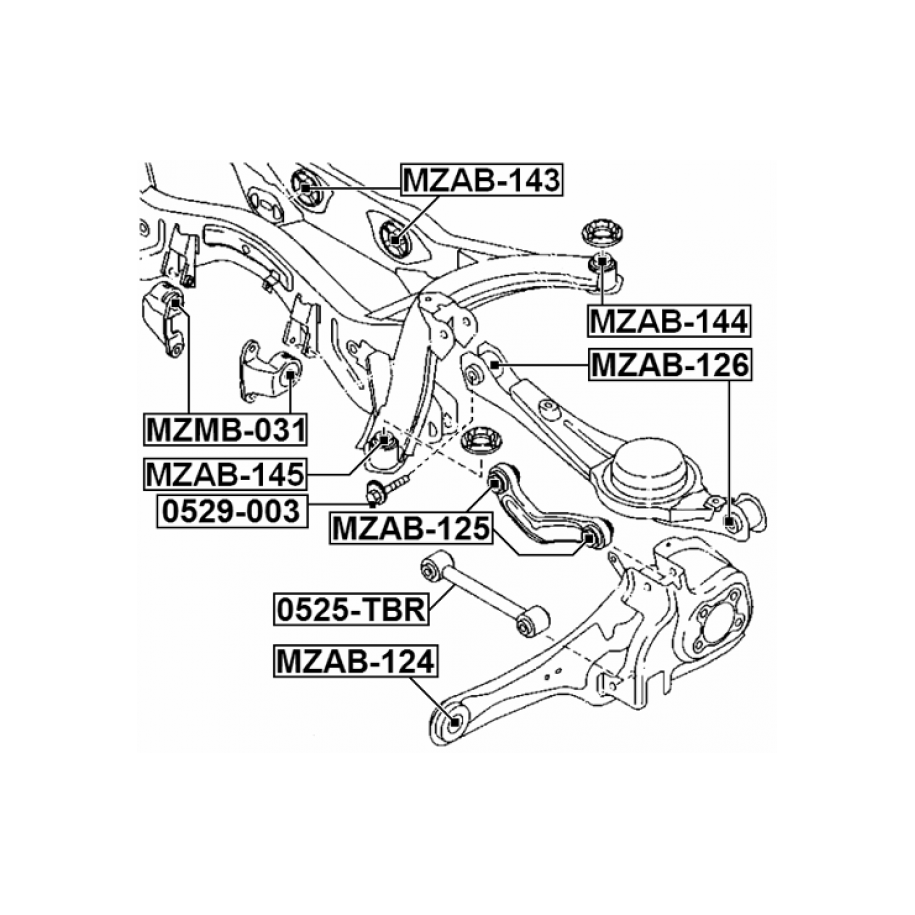 MZAB-143
MZAB-144
MZAB-126
MZMB-031
MZAB-145
0529-003
MZAB-125
0525-TBR
MZAB-124