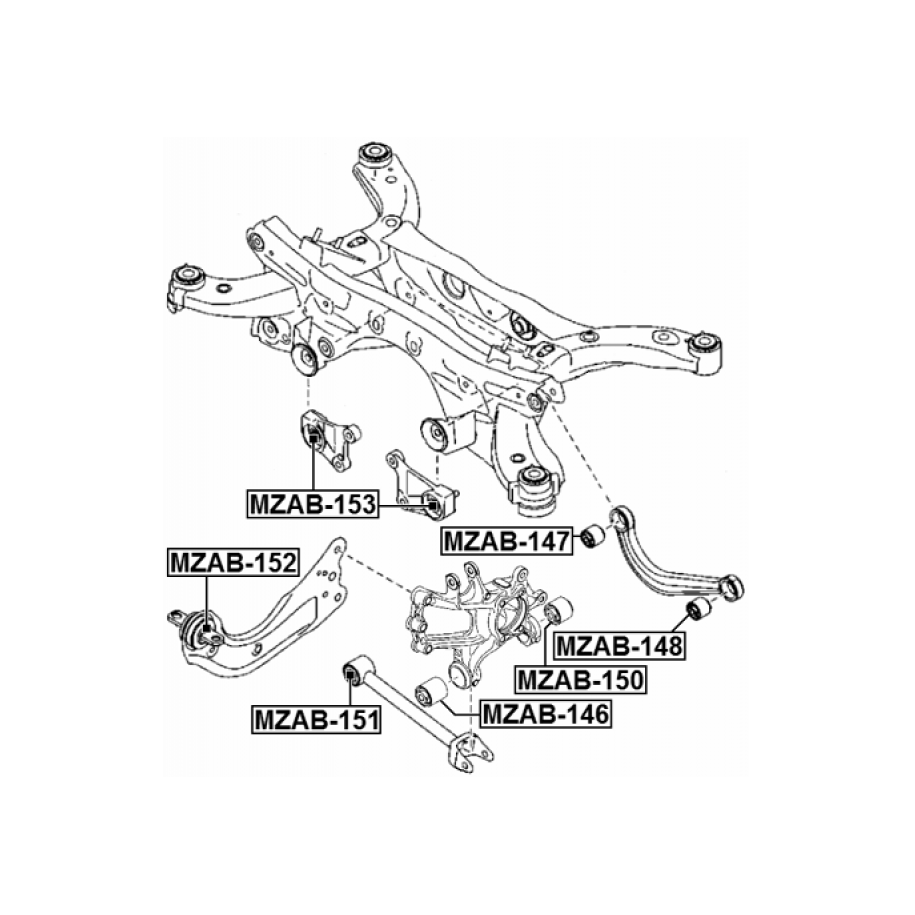 MZAB-153
MZAB-147
MZAB-152
MZAB-148
MZAB-150
MZAB-151
MZAB-146