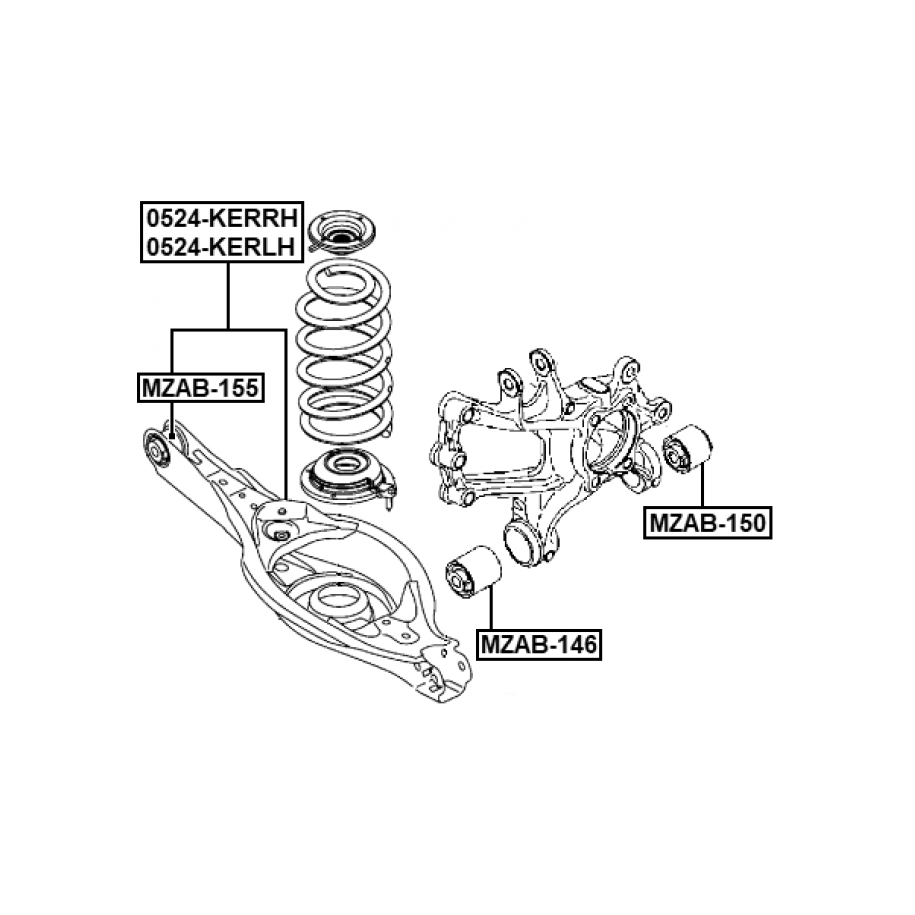 0524-KERRH
0524-KERLH

MZAB-155

MZAB-150

MZAB-146