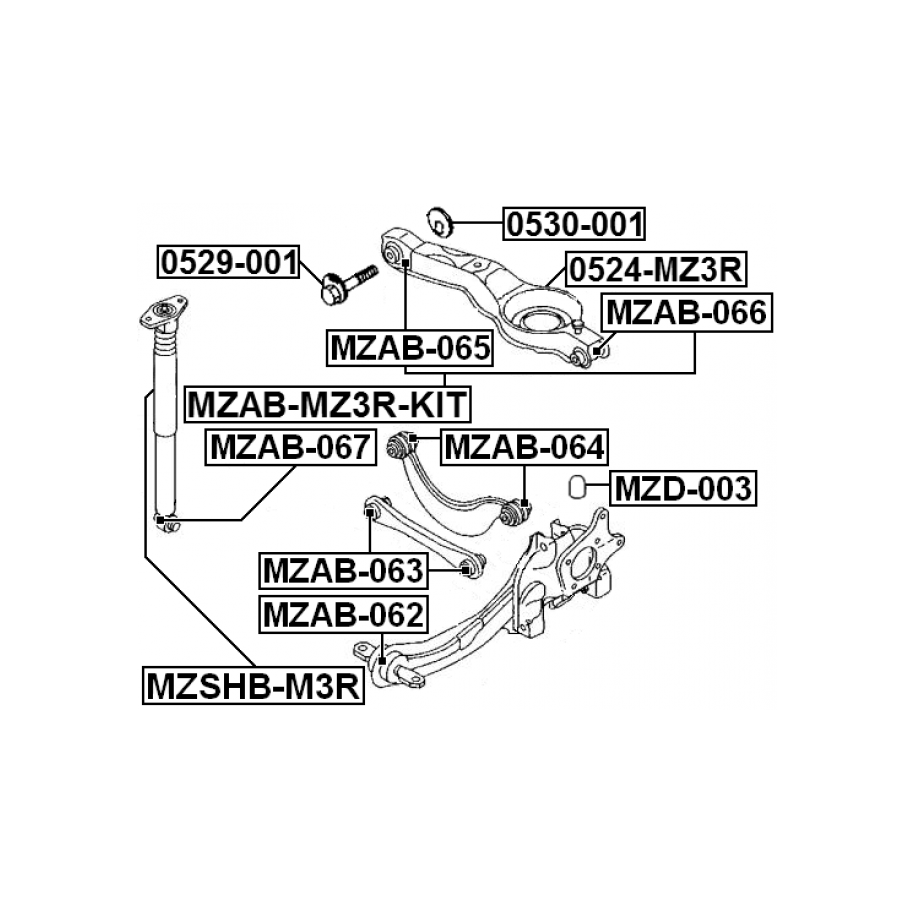 0530-001
0529-001
0524-MZ3R
MZAB-066
MZAB-065
MZAB-MZ3R-KIT
MZAB-067
MZAB-064
MZD-003
MZAB-063
MZAB-062
MZSHB-M3R