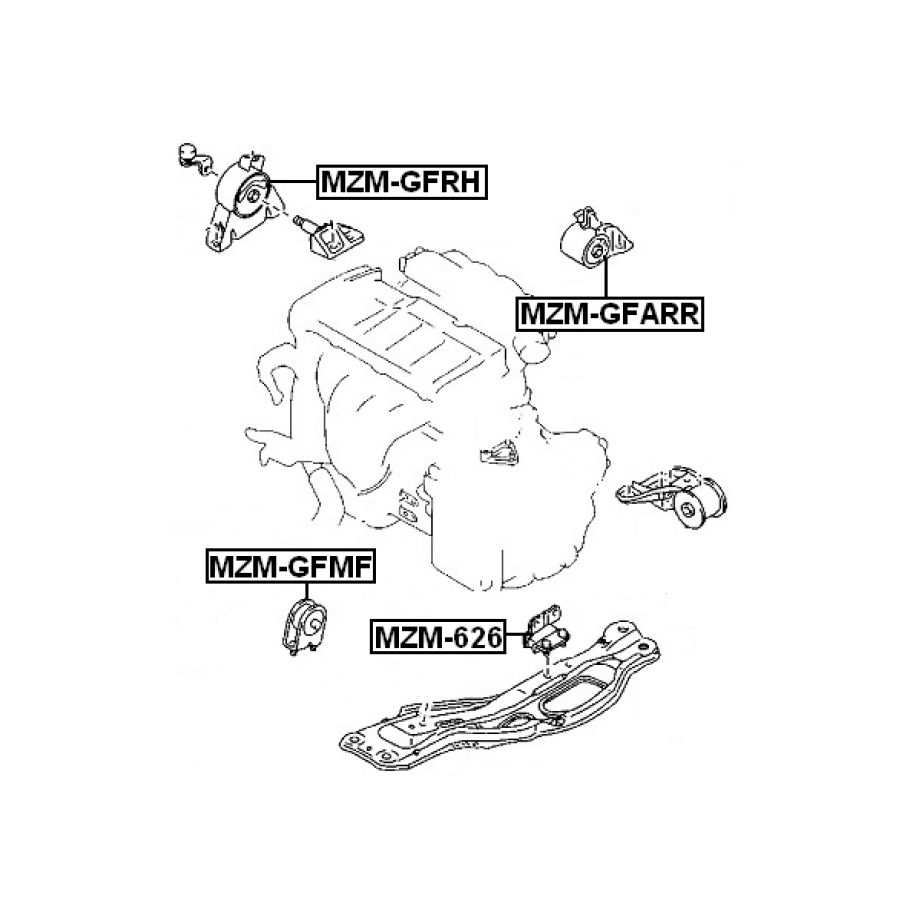 MZM-GFRH

MZM-GFARR

MZM-GFMF

MZM-626