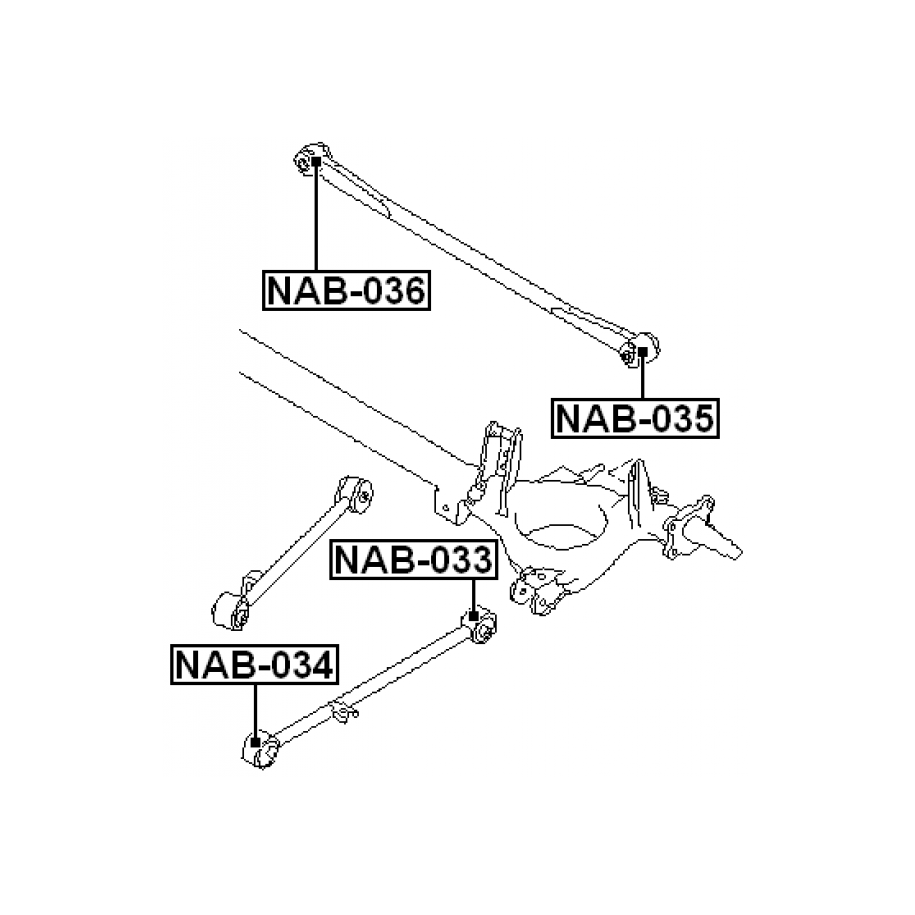 NAB-036

NAB-035

NAB-033

NAB-034